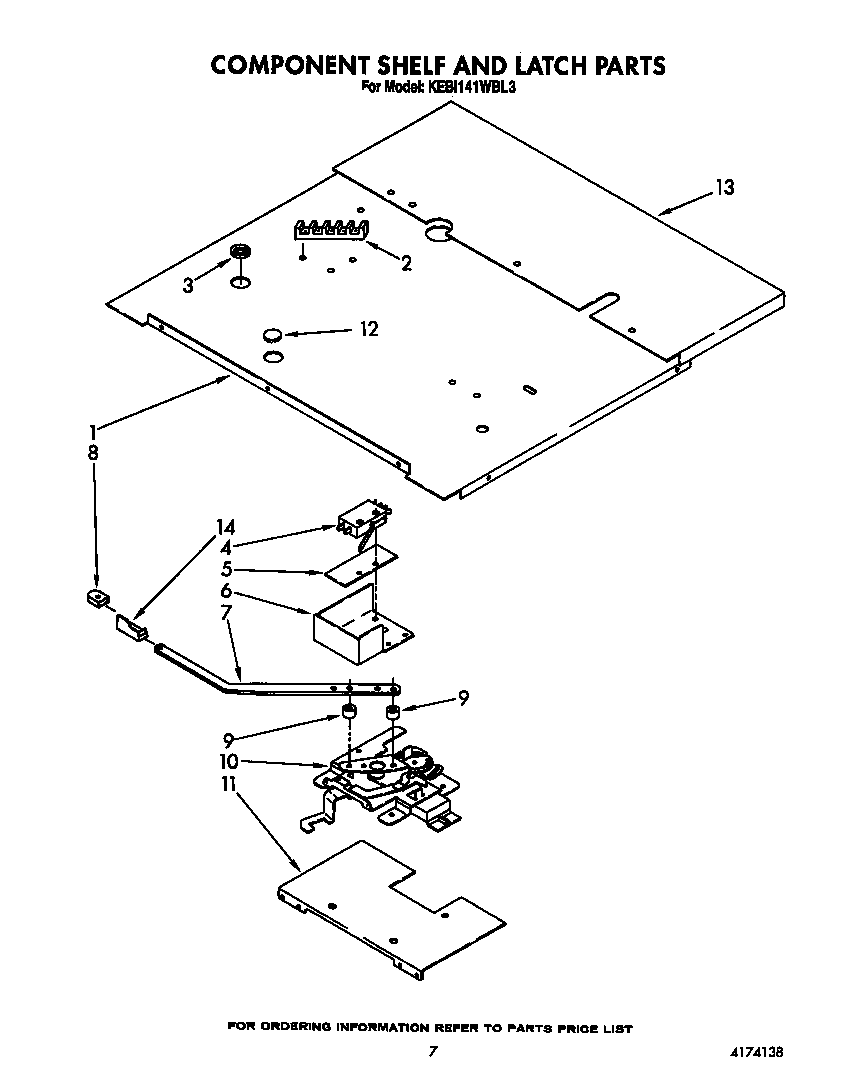 COMPONENT SHELF AND LATCH PARTS
For Model: KEBI141WBL3

13
2
3
12
1
8
14
4
5
6
7
9
9
10
11

FOR ORDERING INFORMATION REFER TO PARTS PRICE LIST
7
4174138