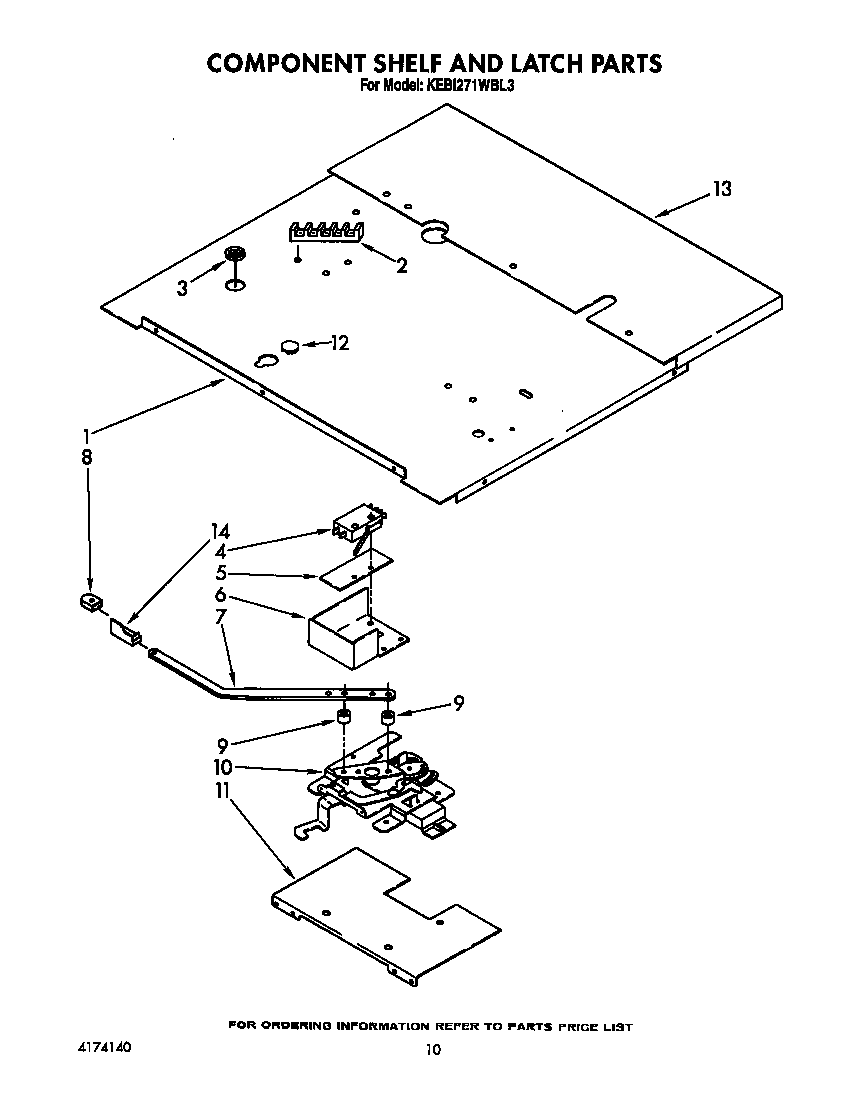 COMPONENT SHELF AND LATCH PARTS
For Model: KEBI271WBL3

13
2
3
12
1
8
14
4
5
6
7
9
9
10
11

FOR ORDERING INFORMATION REFER TO PARTS PRICE LIST

4174140

10