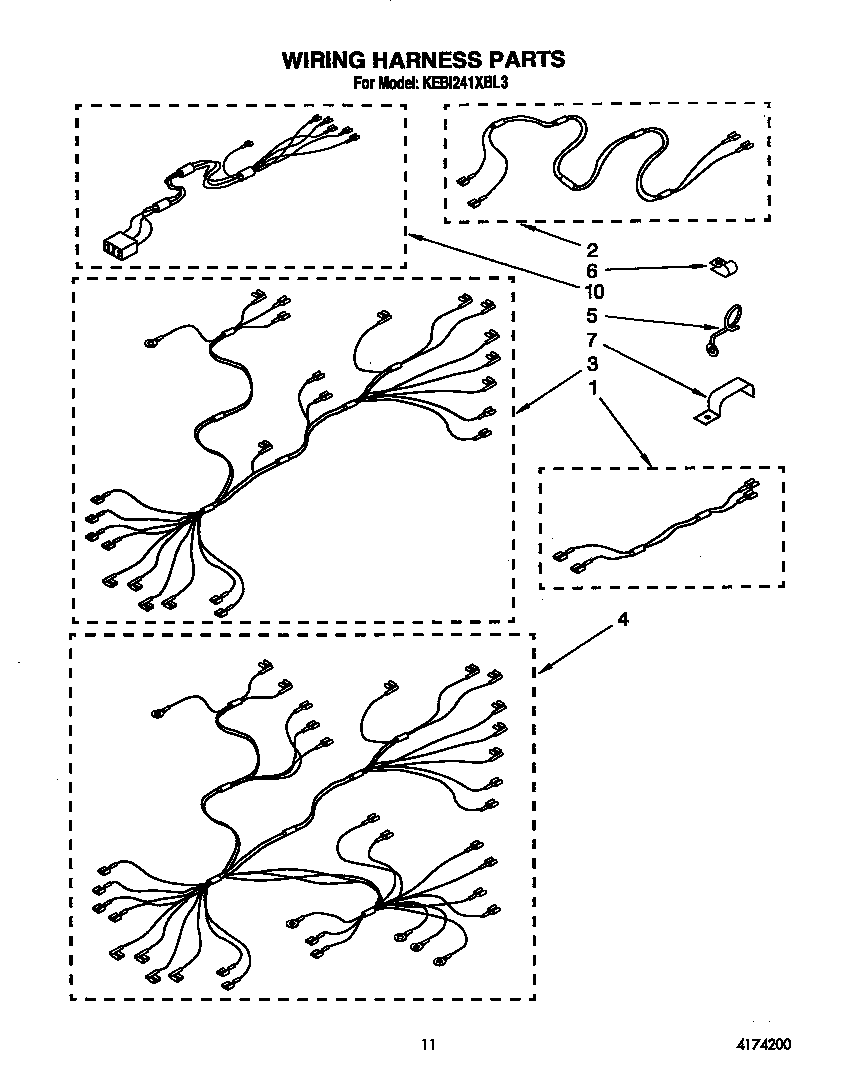 WIRING HARNESS PARTS
For Model: KEBI241XBL3

2
6
10
5
7
3
1

4

11

4174200