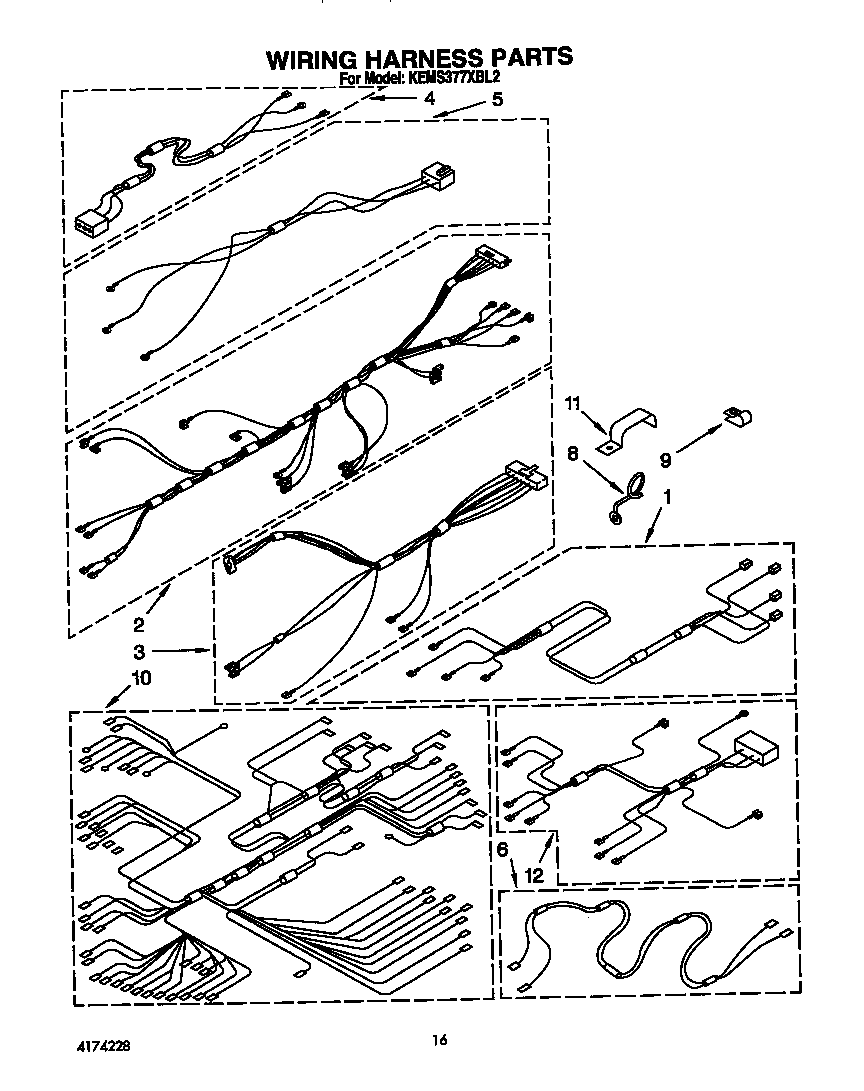 WIRING HARNESS PARTS
For Model: KEMS377XBL2

4
5
11
9
8
1
2
3
10
6
12

4174228
16