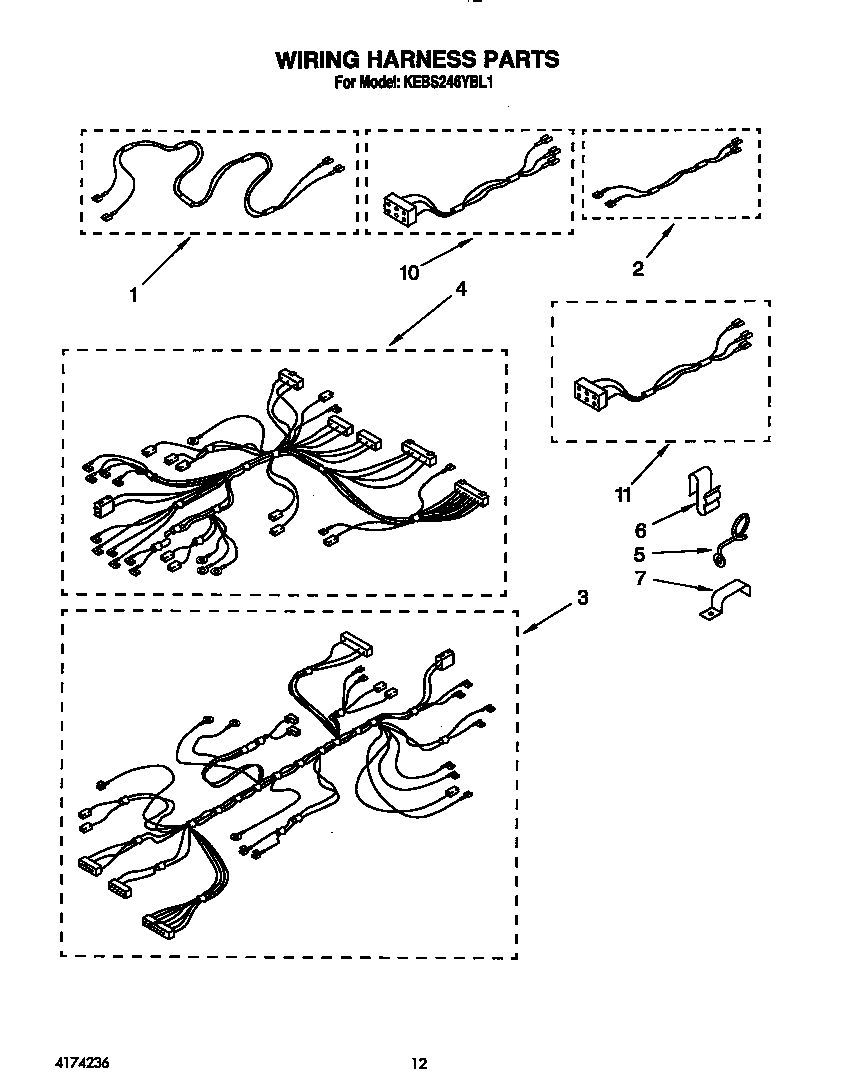 WIRING HARNESS PARTS
For Model: KEBS246YBL1

1

10

2

4

11

6

5

7

3

4174236

12