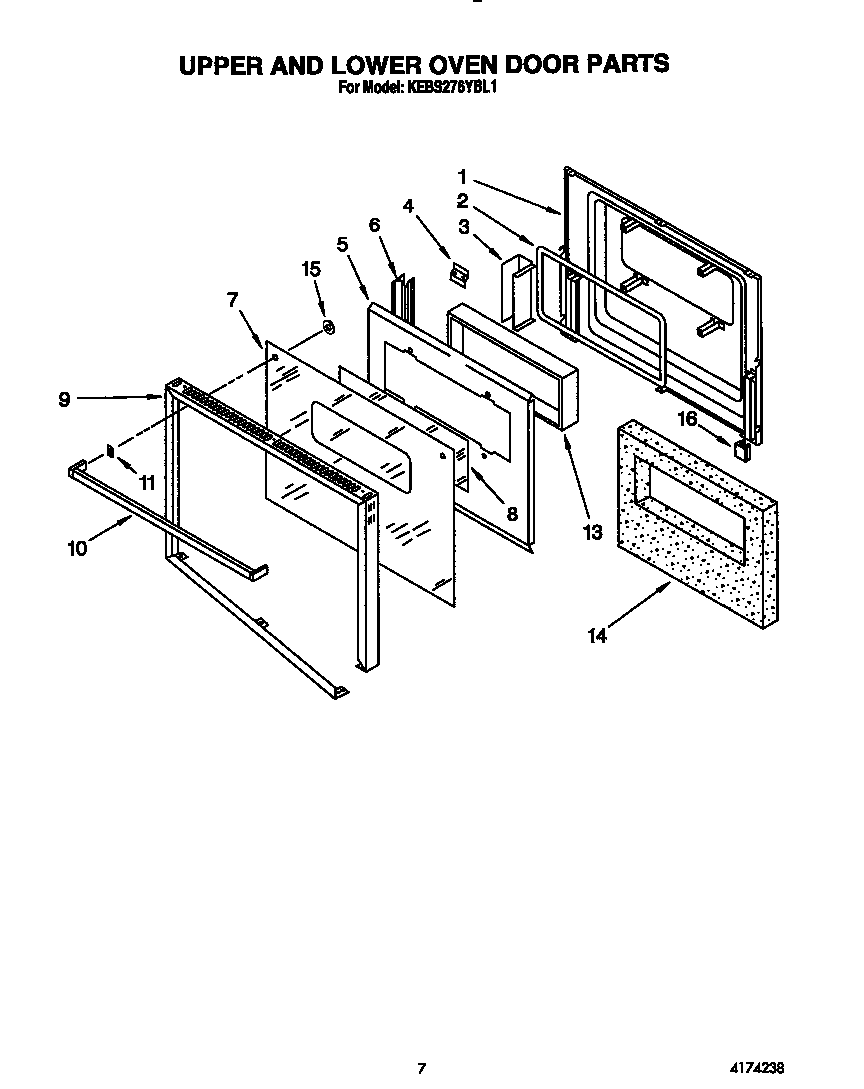 UPPER AND LOWER OVEN DOOR PARTS
For Model: KEBS276YBL1

1
2
3
4
6
5
15
7
9
11
10
8
13
16
14

7
4174238