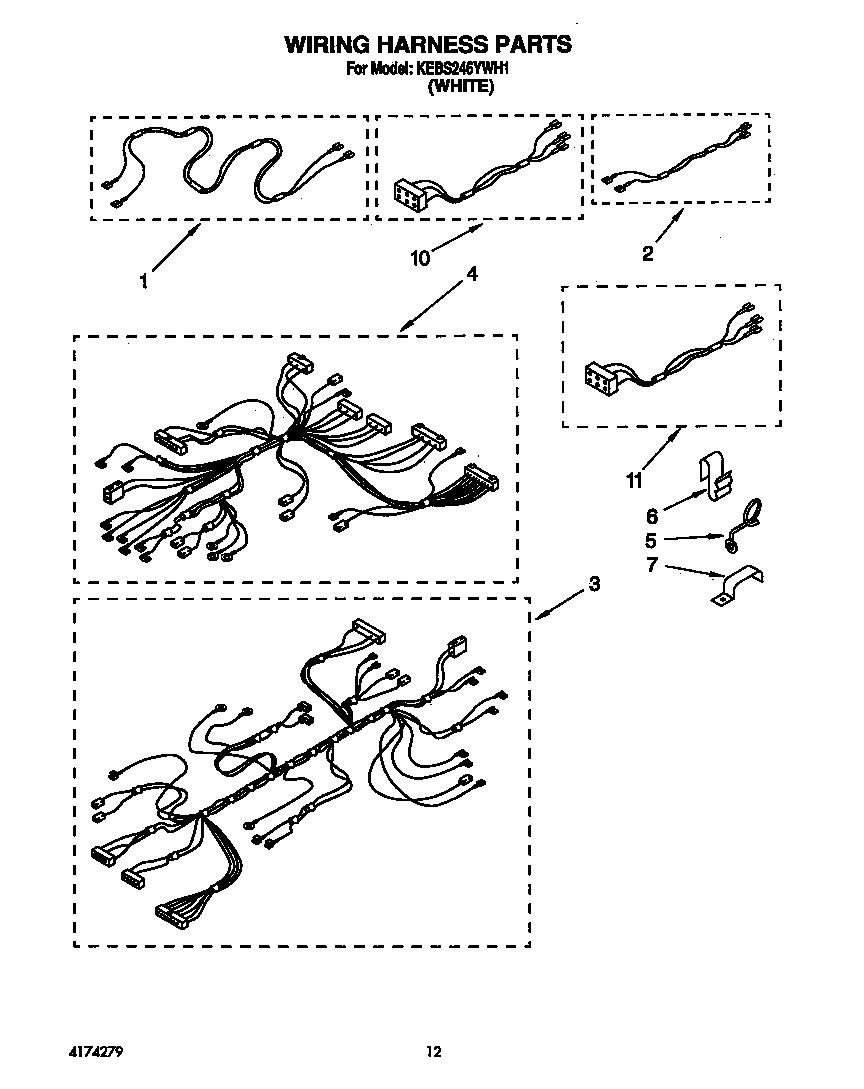 WIRING HARNESS PARTS
For Model: KEBS246YWH1
(WHITE)

1
10
2
4
11
6
5
7
3

4174279
12