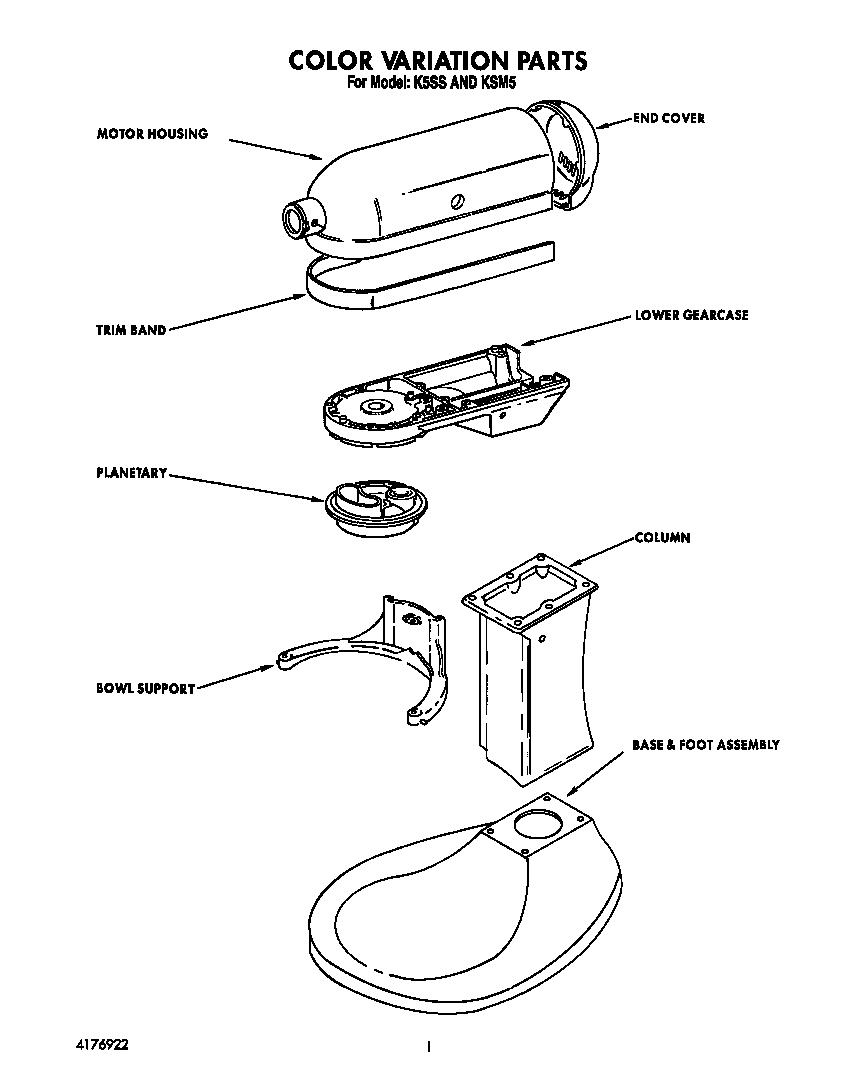 COLOR VARIATION PARTS
For Model: K5SS AND KSM5

MOTOR HOUSING

END COVER

TRIM BAND

LOWER GEARCASE

PLANETARY

COLUMN

BOWL SUPPORT

BASE & FOOT ASSEMBLY

4176922

1