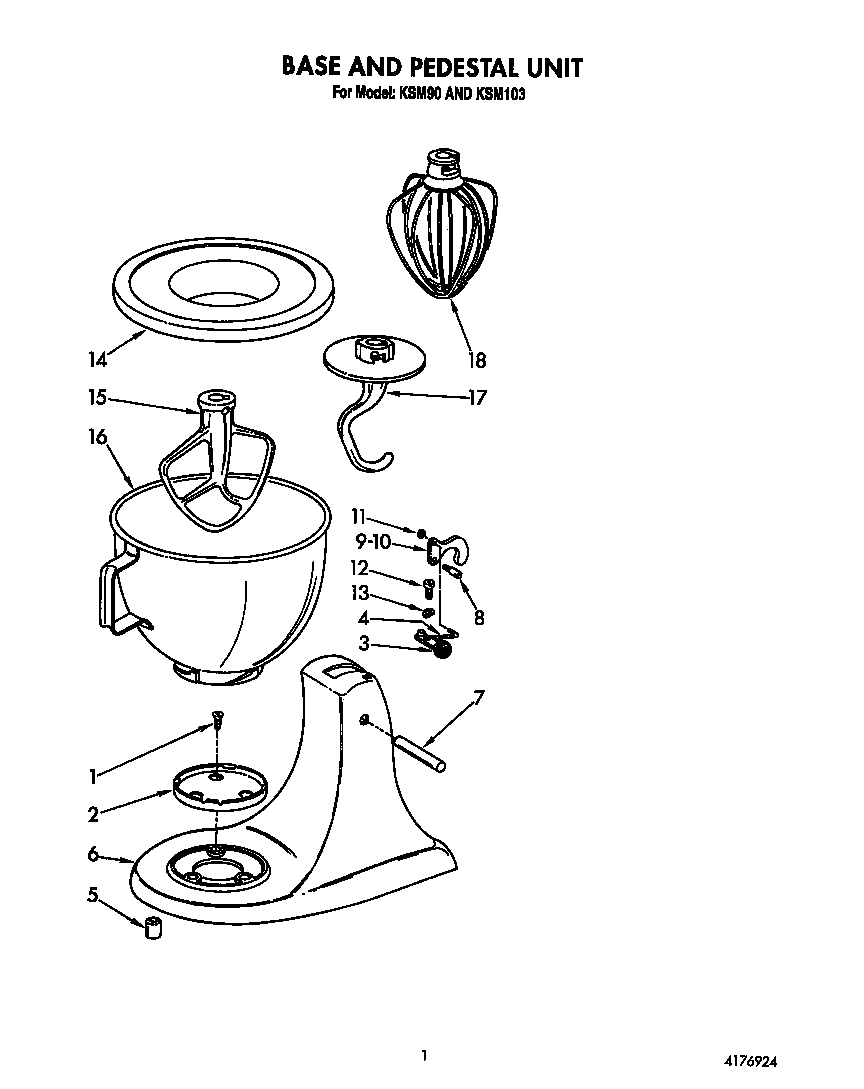 BASE AND PEDESTAL UNIT
For Model: KSM90 AND KSM103

14
18
15
17
16
11
9-10
12
13
8
4
3
7
1
2
6
5

1

4176924