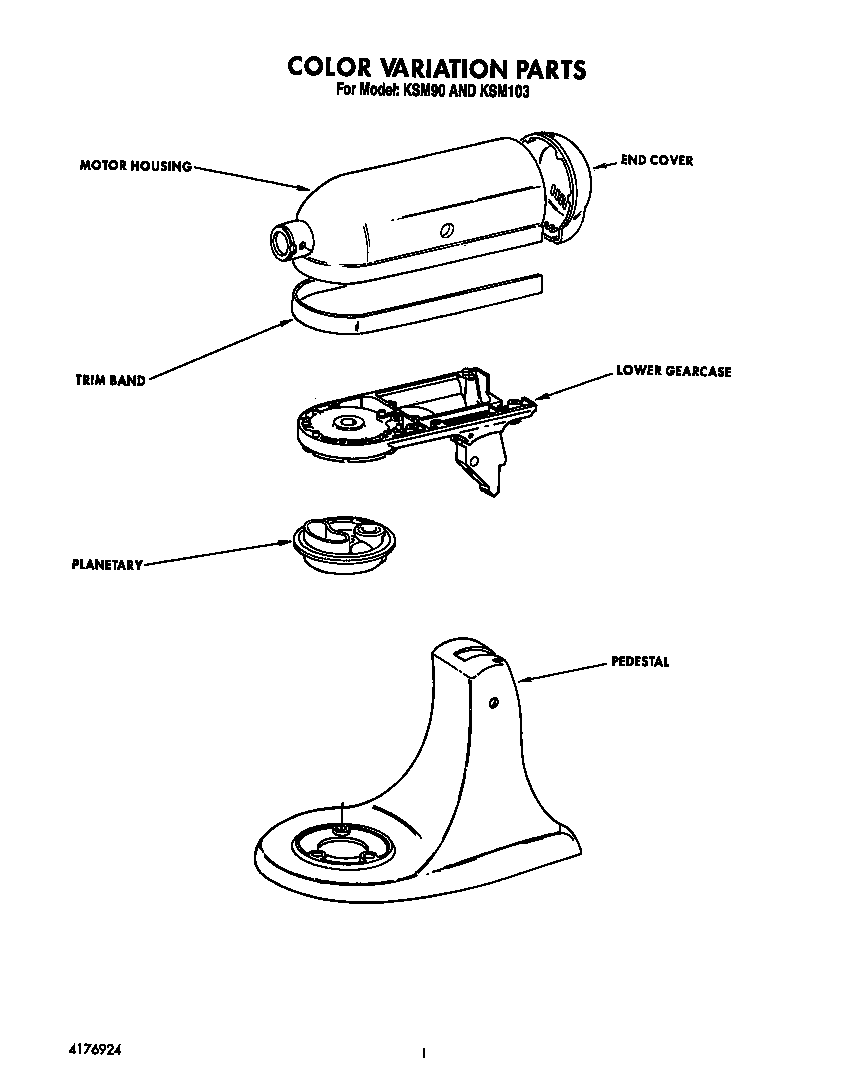 COLOR VARIATION PARTS
For Model: KSM90 AND KSM103

MOTOR HOUSING

END COVER

TRIM BAND

LOWER GEARCASE

PLANETARY

PEDESTAL

4176924

1