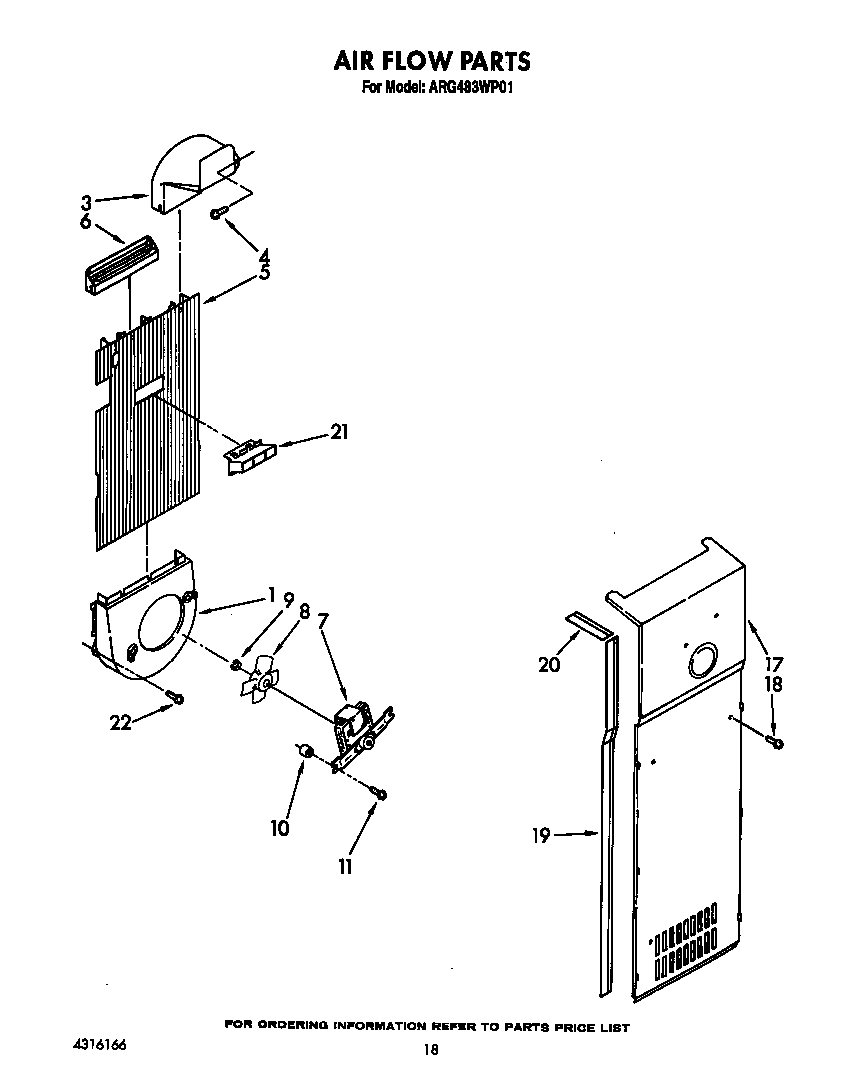 AIR FLOW PARTS
For Model: ARG483WP01

3
6
4
5
21
1
9
8
7
22
10
11
20
17
18
19

FOR ORDERING INFORMATION REFER TO PARTS PRICE LIST

4316166

18