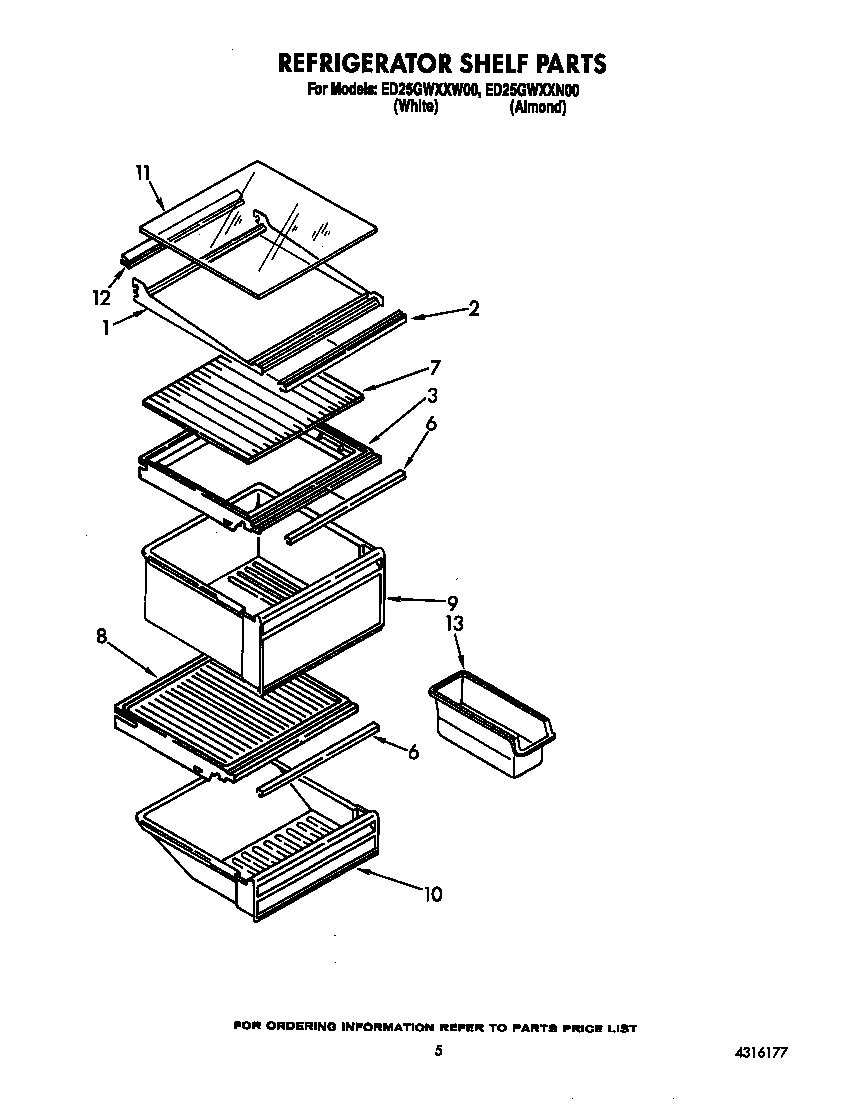 REFRIGERATOR SHELF PARTS
For Models: ED25GWXXW00, ED25GWXXN00
(White) (Almond)

11
12
1
2
7
3
6
9
13
8
6
10

FOR ORDERING INFORMATION REFER TO PARTS PRICE LIST
5
4316177