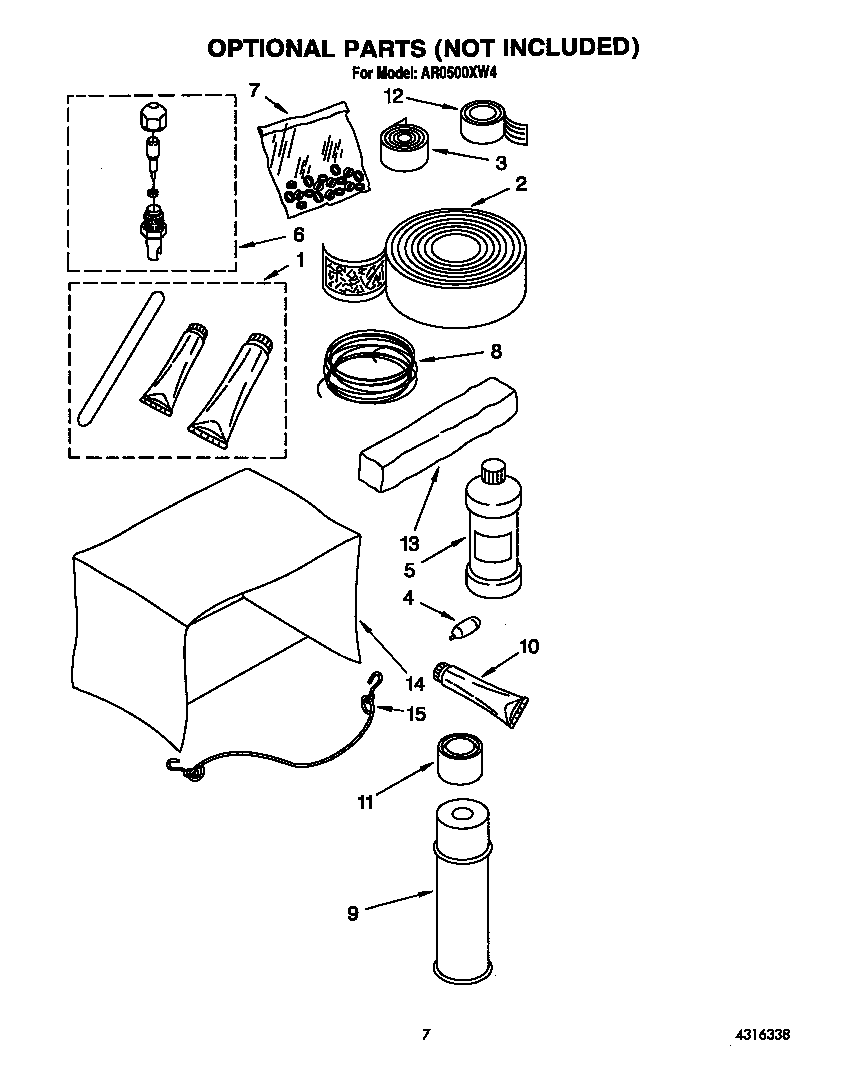 OPTIONAL PARTS (NOT INCLUDED)
For Model: AR0500XW4

7
12
3
2
6
1
8
13
5
4
10
14
15
11
9

7

4316338