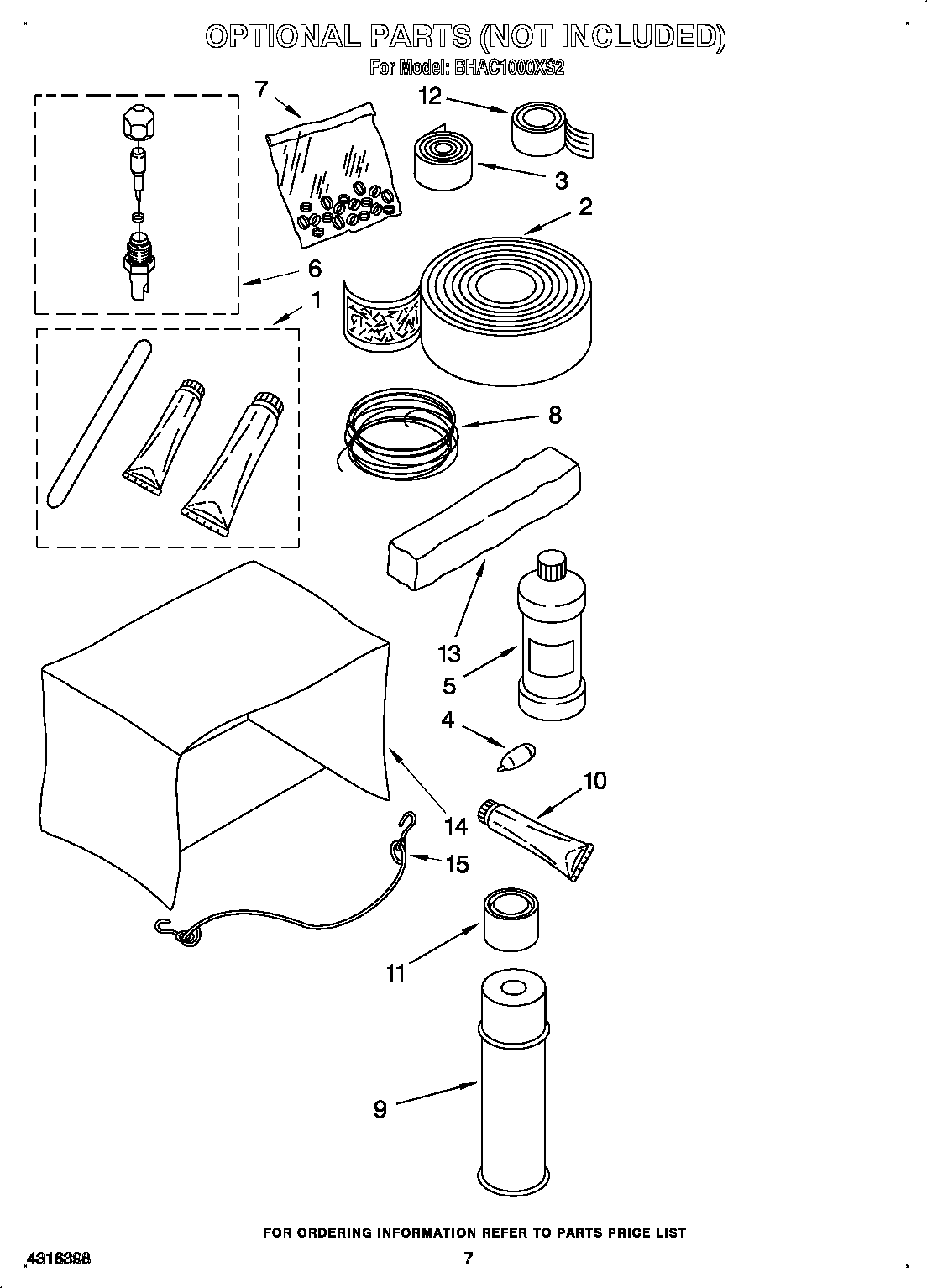 OPTIONAL PARTS (NOT INCLUDED)
For Model: BHAC1000XS2

7
12
3
2
6
1
8
13
5
4
10
14
15
11
9

FOR ORDERING INFORMATION REFER TO PARTS PRICE LIST

4316398
7