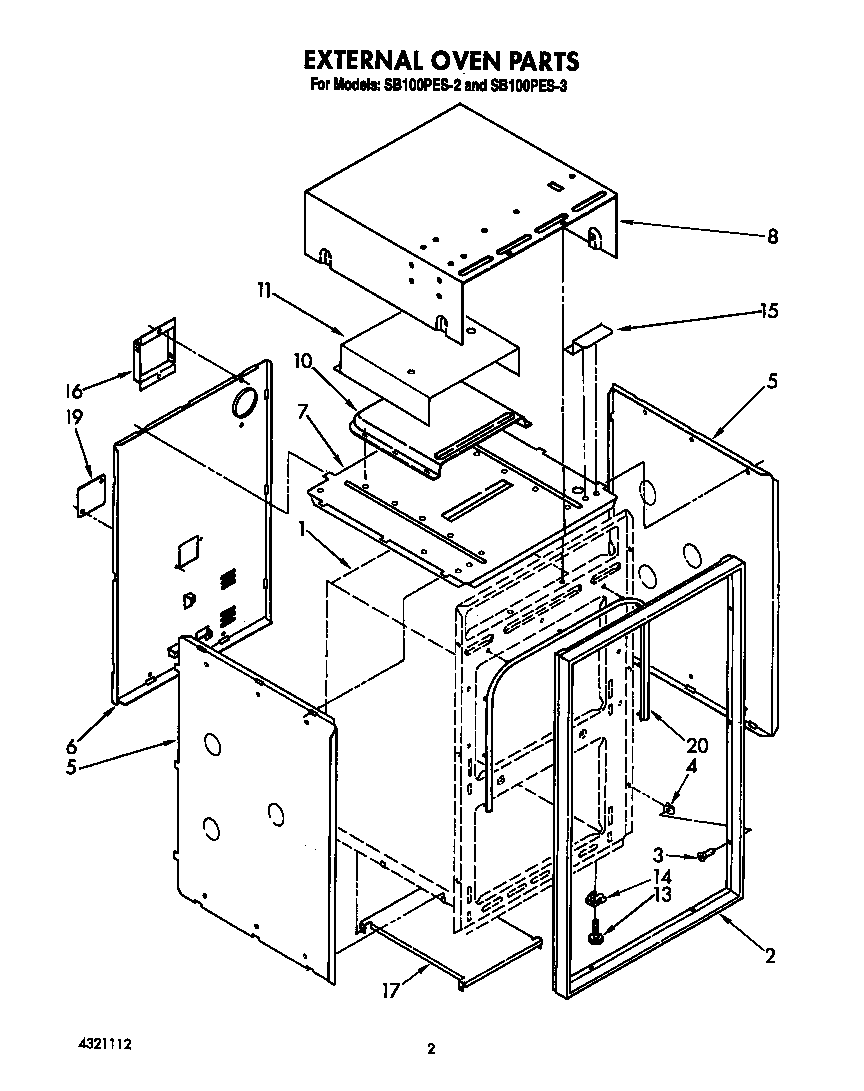 EXTERNAL OVEN PARTS
For Models: SB100PES-2 and SB100PES-3

8
11
15
16
10
5
19
7
1
6
5
20
4
3
14
13
2
17

4321112

2