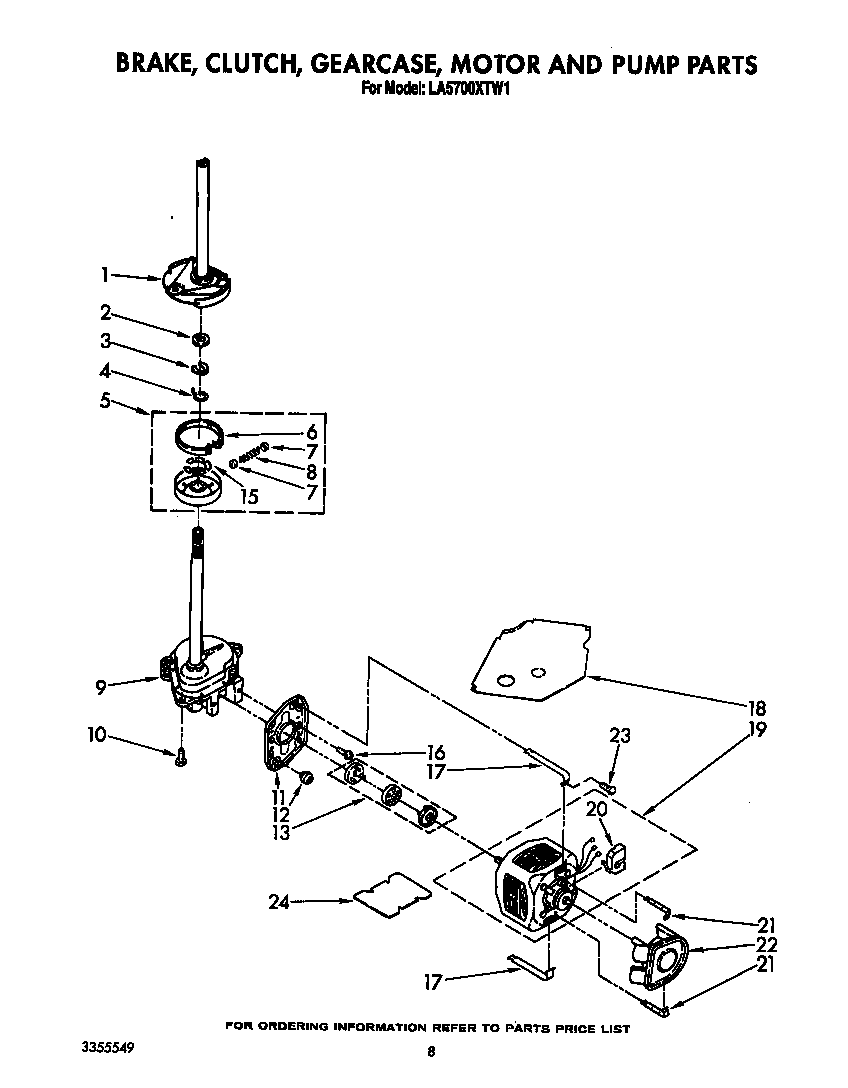 BRAKE, CLUTCH, GEARCASE, MOTOR AND PUMP PARTS
For Model: LA5700XTW1

1
2
3
4
5
6
7
8
7
15
9
10
11
12
13
16
17
18
19
23
20
24
21
22
21
17

FOR ORDERING INFORMATION REFER TO PARTS PRICE LIST

3355549

8