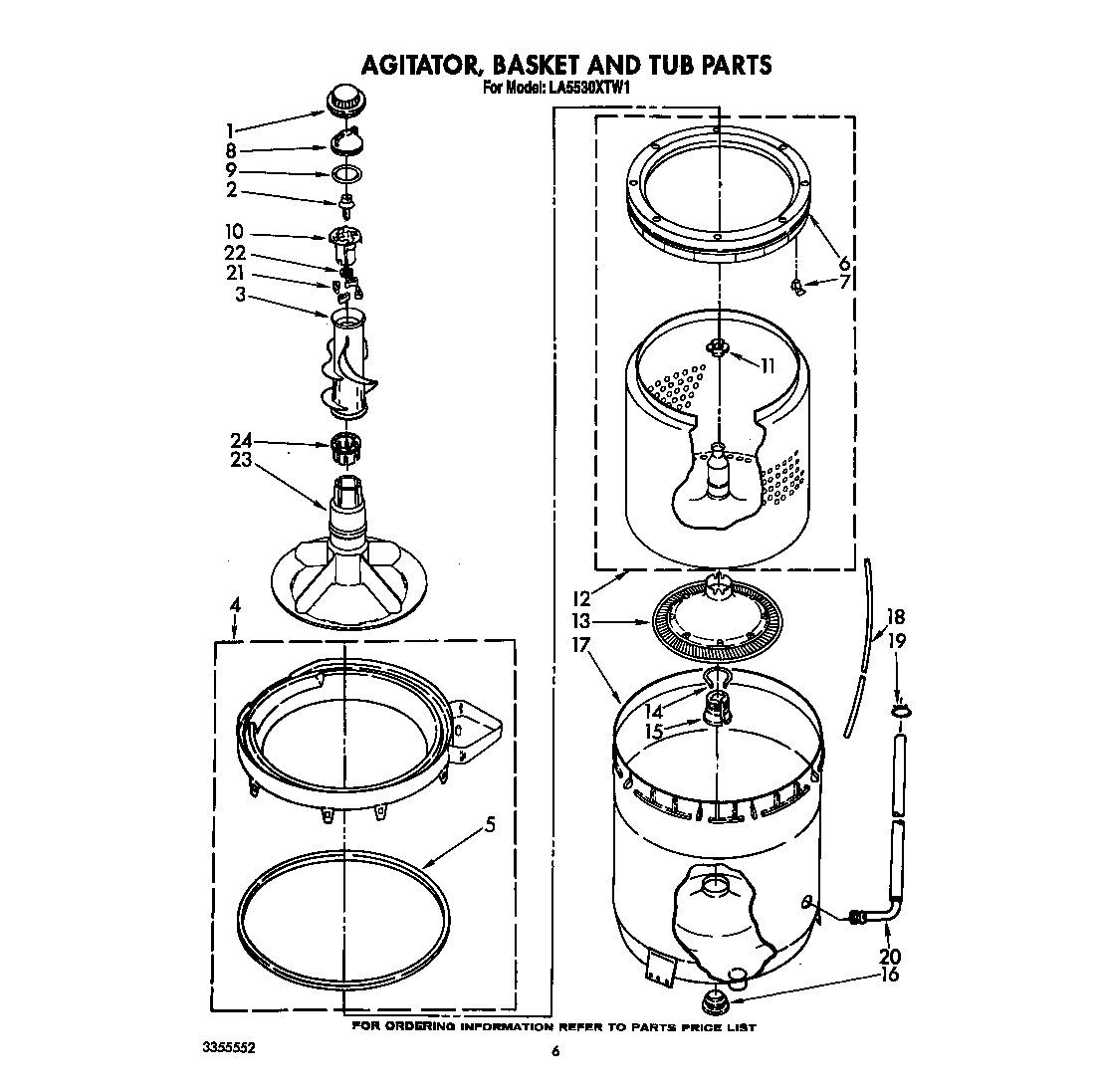 AGITATOR, BASKET AND TUB PARTS
For Model: LA5530XTW1

1
8
9
2
10
22
21
3
24
23
4
5
6
7
11
12
13
17
14
15
18
19
20
16

FOR ORDERING INFORMATION REFER TO PARTS PRICE LIST

3355552

6