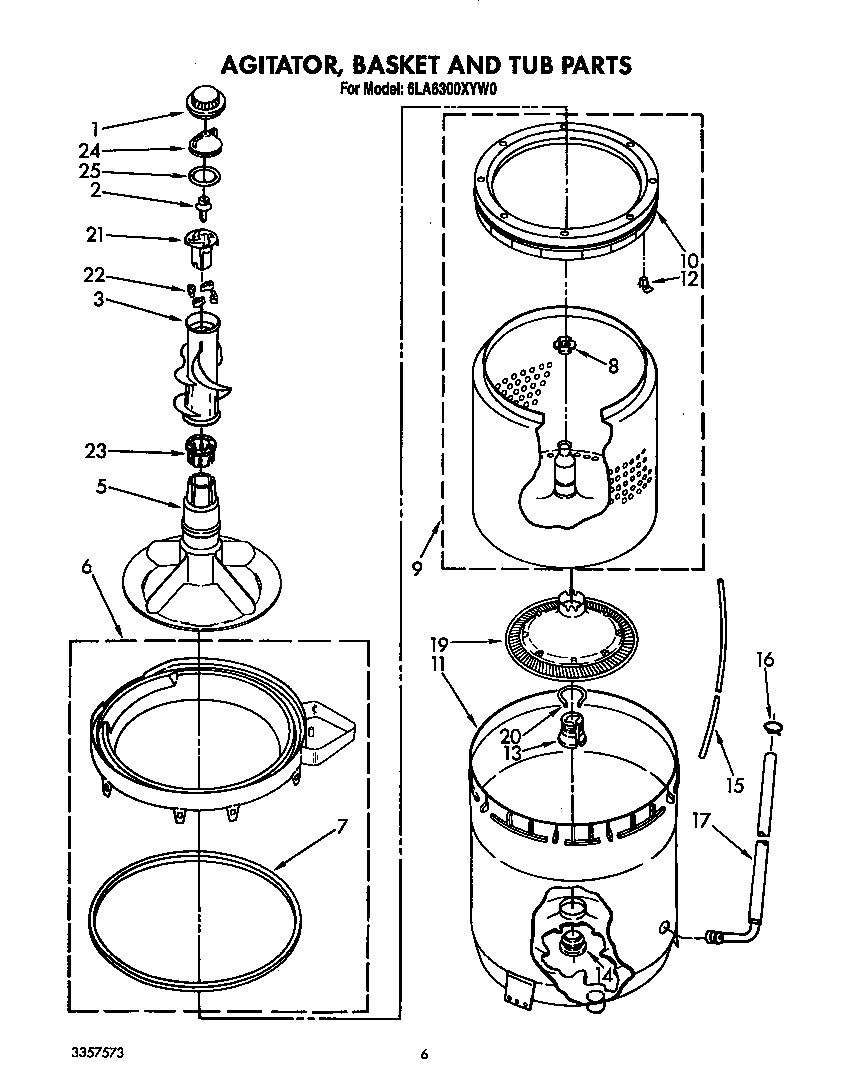 AGITATOR, BASKET AND TUB PARTS
For Model: 6LA6300XYW0

1
24
25
2
21
22
3
23
5
6
7
10
12
8
9
19
11
20
13
16
15
17
14

3357573

6