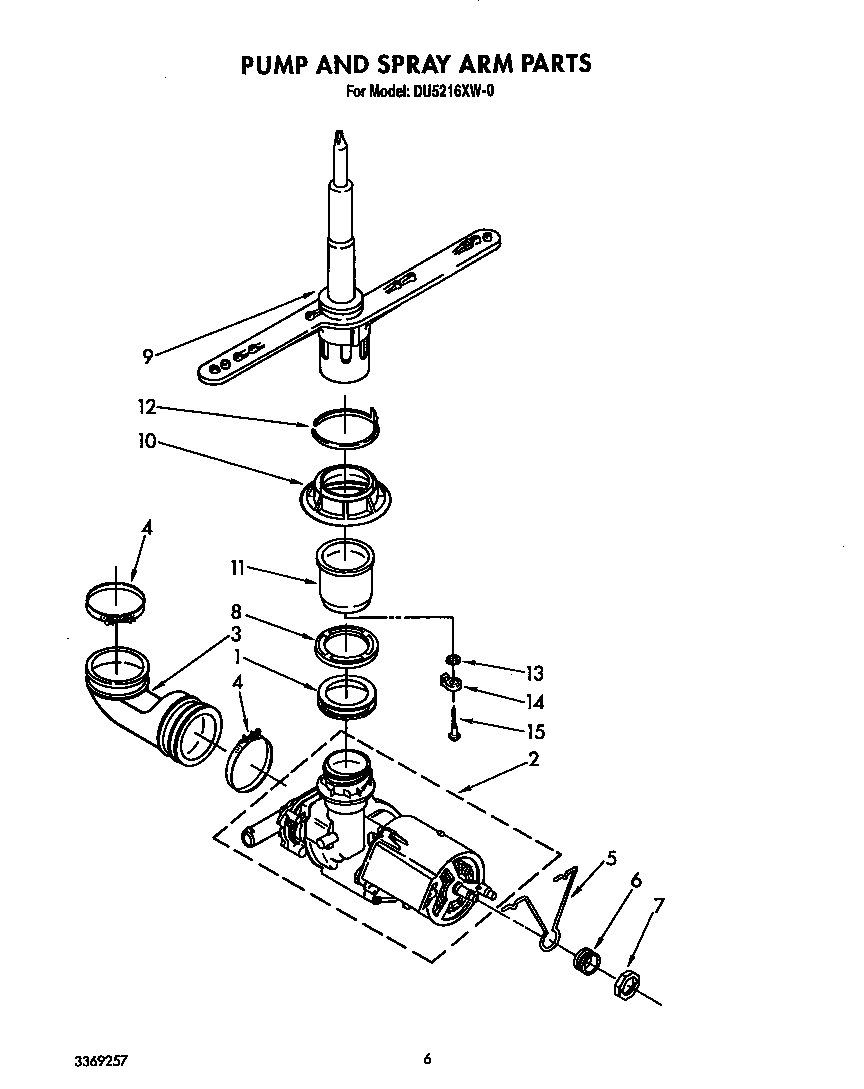 PUMP AND SPRAY ARM PARTS
For Model: DU5216XW-0

9
12
10
4
11
8
3
1
4
13
14
15
2
5
6
7

3369257

6