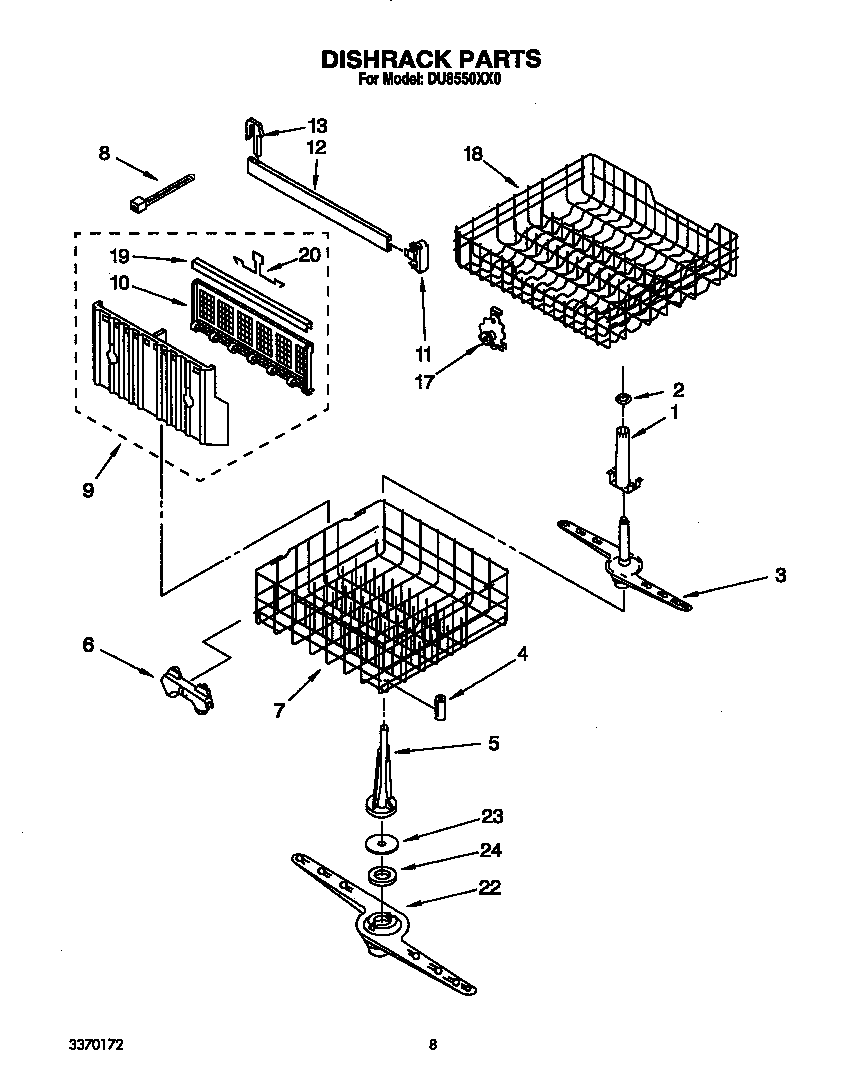 DISHRACK PARTS
For Model: DU8550XX0

13
12
8
18
19
20
10
11
17
2
1
9
3
6
4
7
5
23
24
22

3370172

8