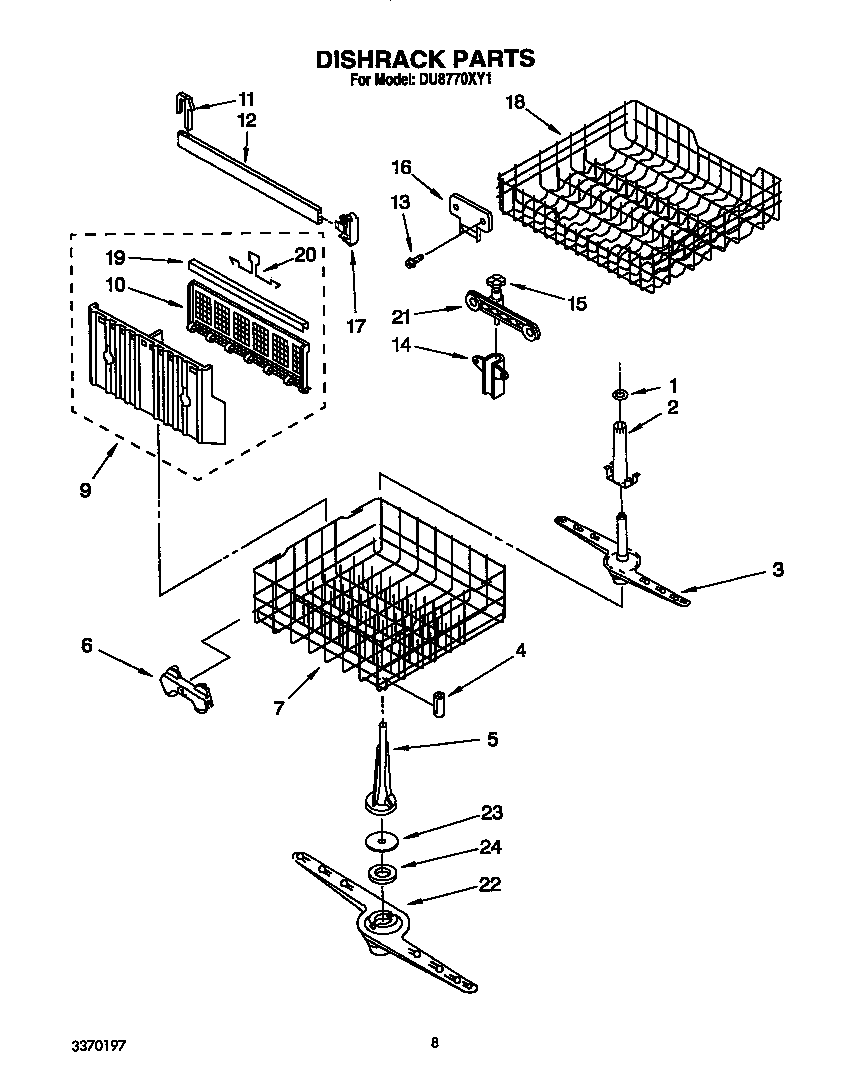 DISHRACK PARTS
For Model: DU8770XY1

11
12
18
16
13
19
20
10
17
15
21
14
1
2
9
3
6
4
7
5
23
24
22

3370197

8