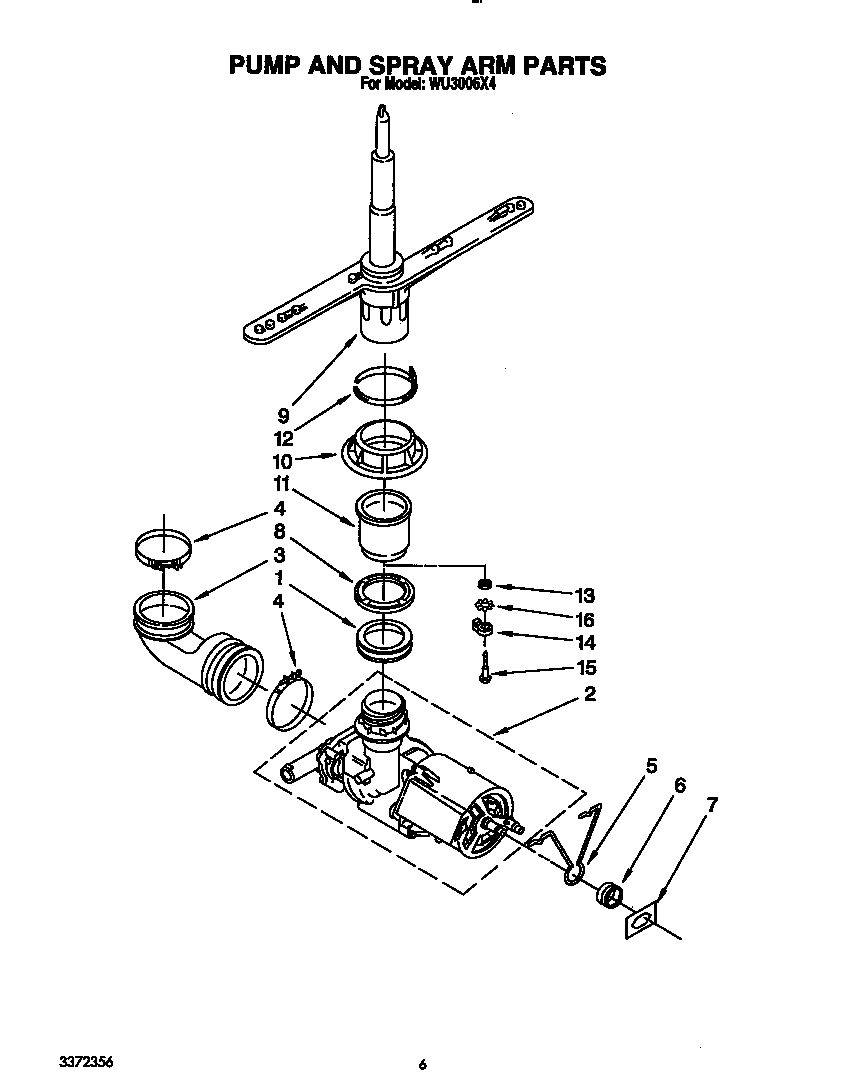 PUMP AND SPRAY ARM PARTS
For Model: WU3006X4

9
12
10
11
4
8
3
1
4
13
16
14
15
2
5
6
7

3372356

6