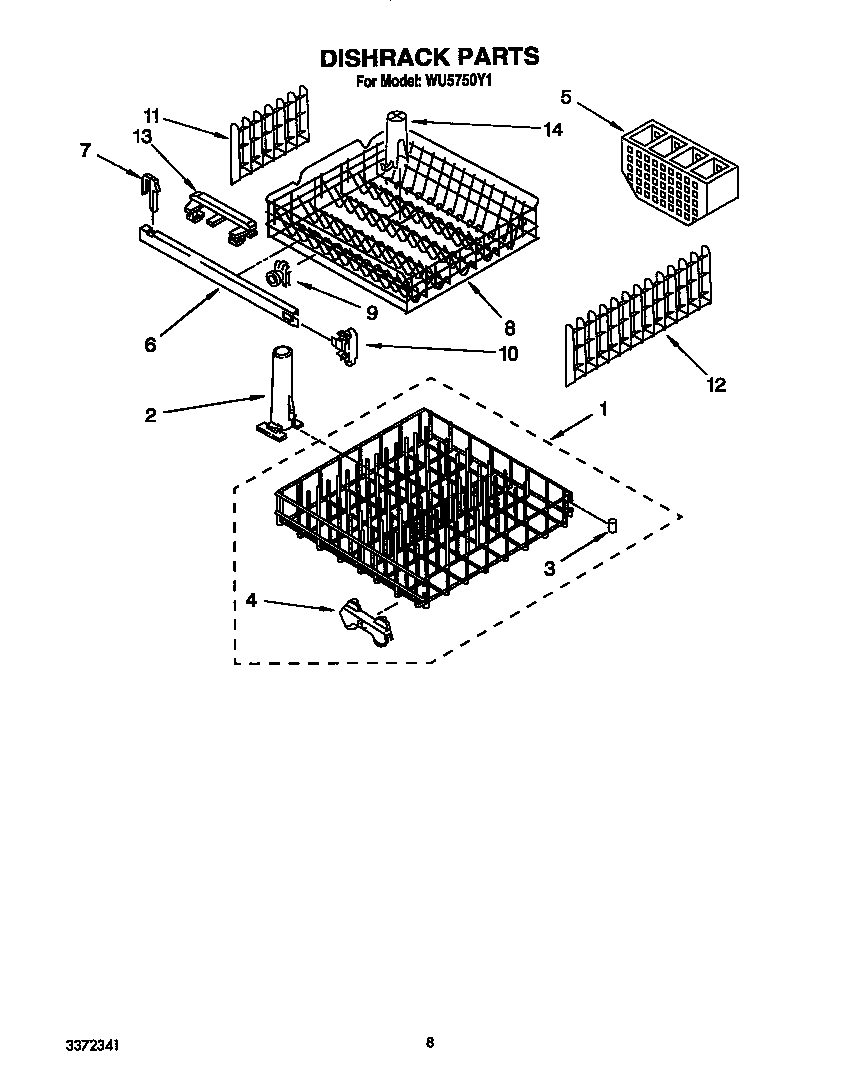 DISHRACK PARTS
For Model: WU5750Y1

5
11
13
14
7
9
8
6
10
12
2
1
3
4

3372341
8