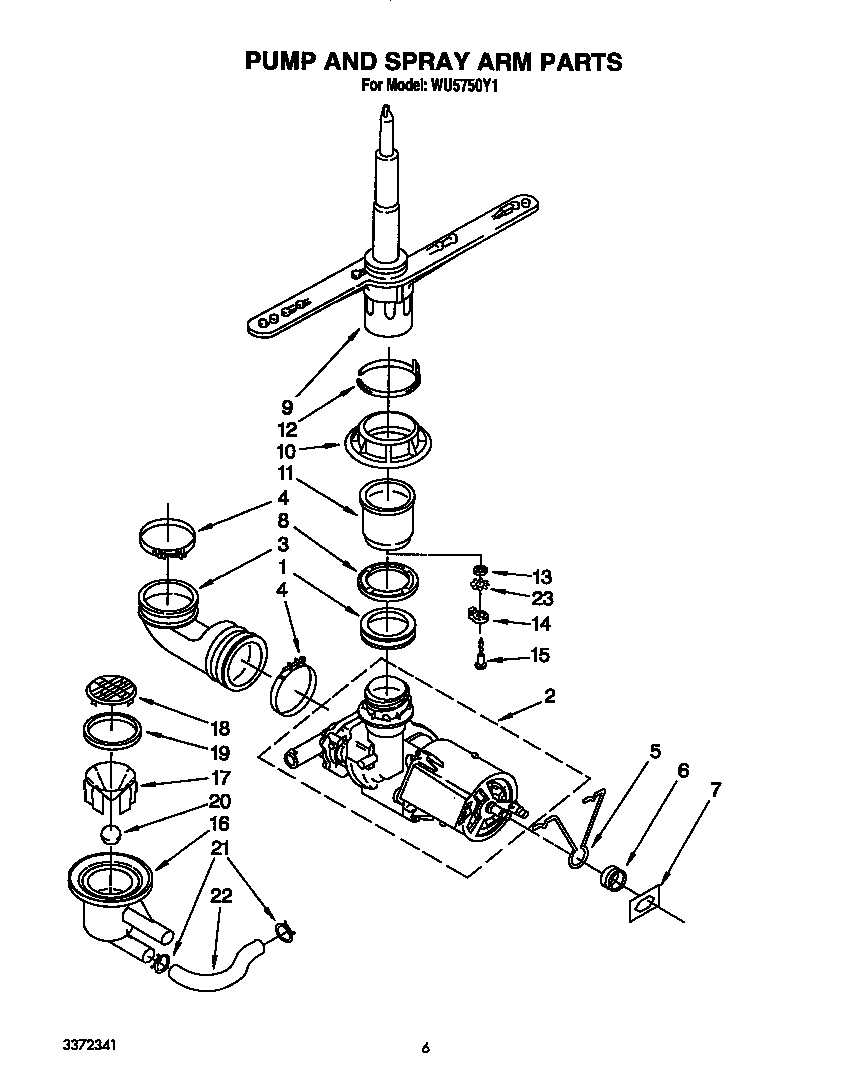 PUMP AND SPRAY ARM PARTS
For Model: WU5750Y1

9
12
10
11
4
8
3
1
4
13
23
14
15
2
18
19
17
20
16
21
22
5
6
7

3372341

6