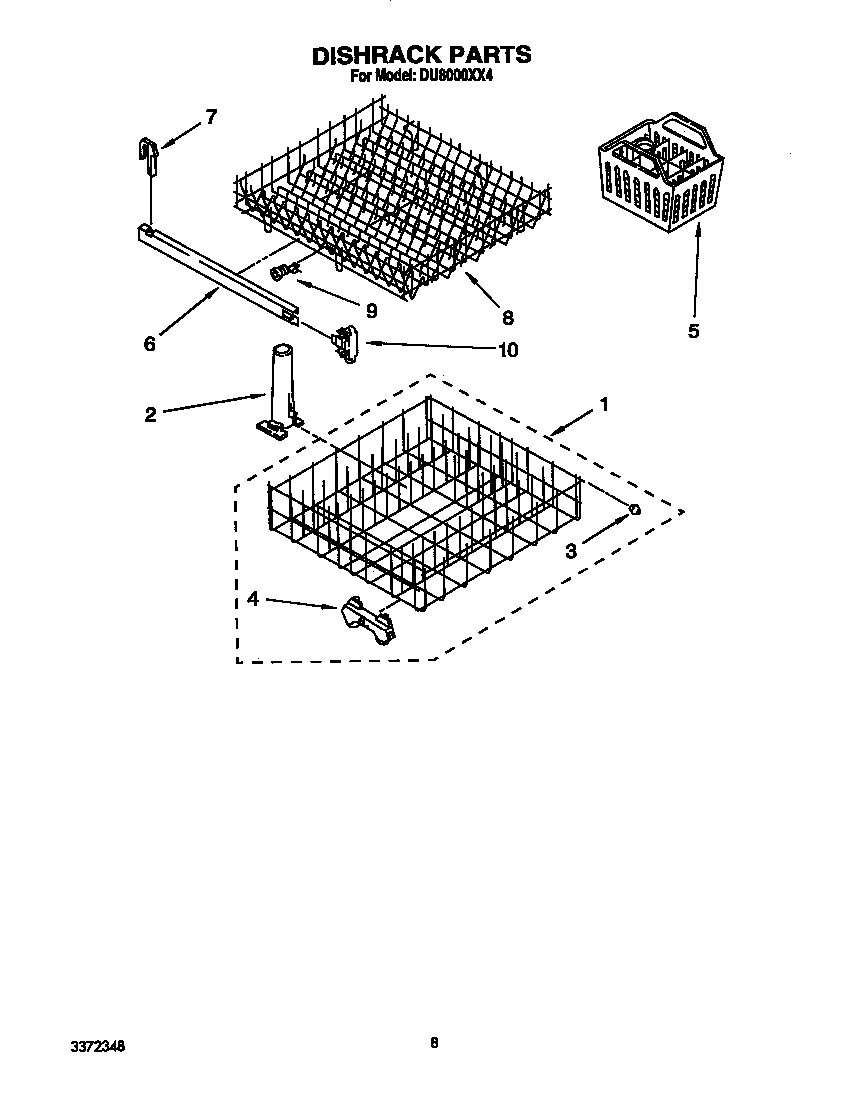 DISHRACK PARTS
For Model: DU8000XX4

7

9

8

5

6

10

2

1

3

4

3372348

8