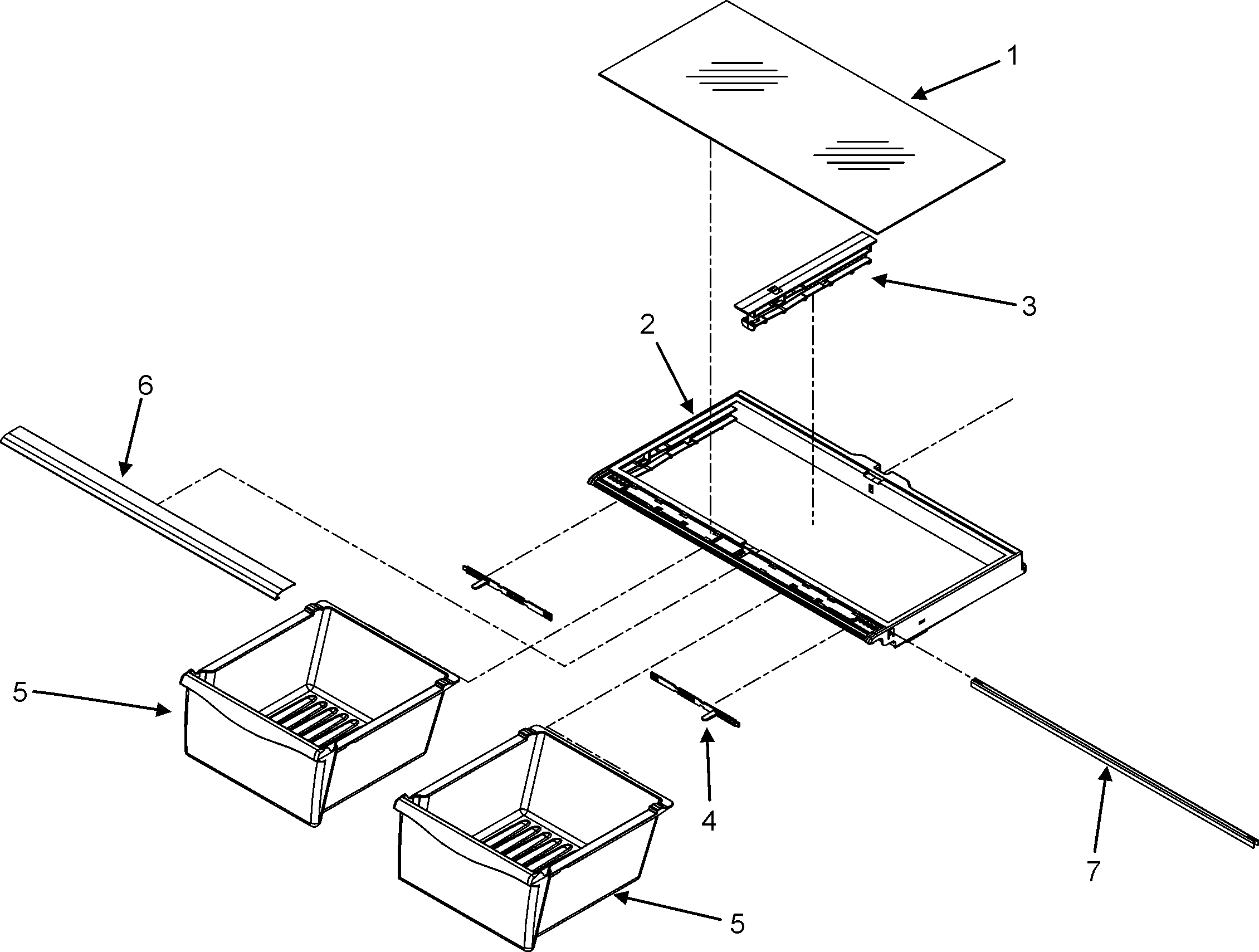 1

3

2

6

5

4

7

5