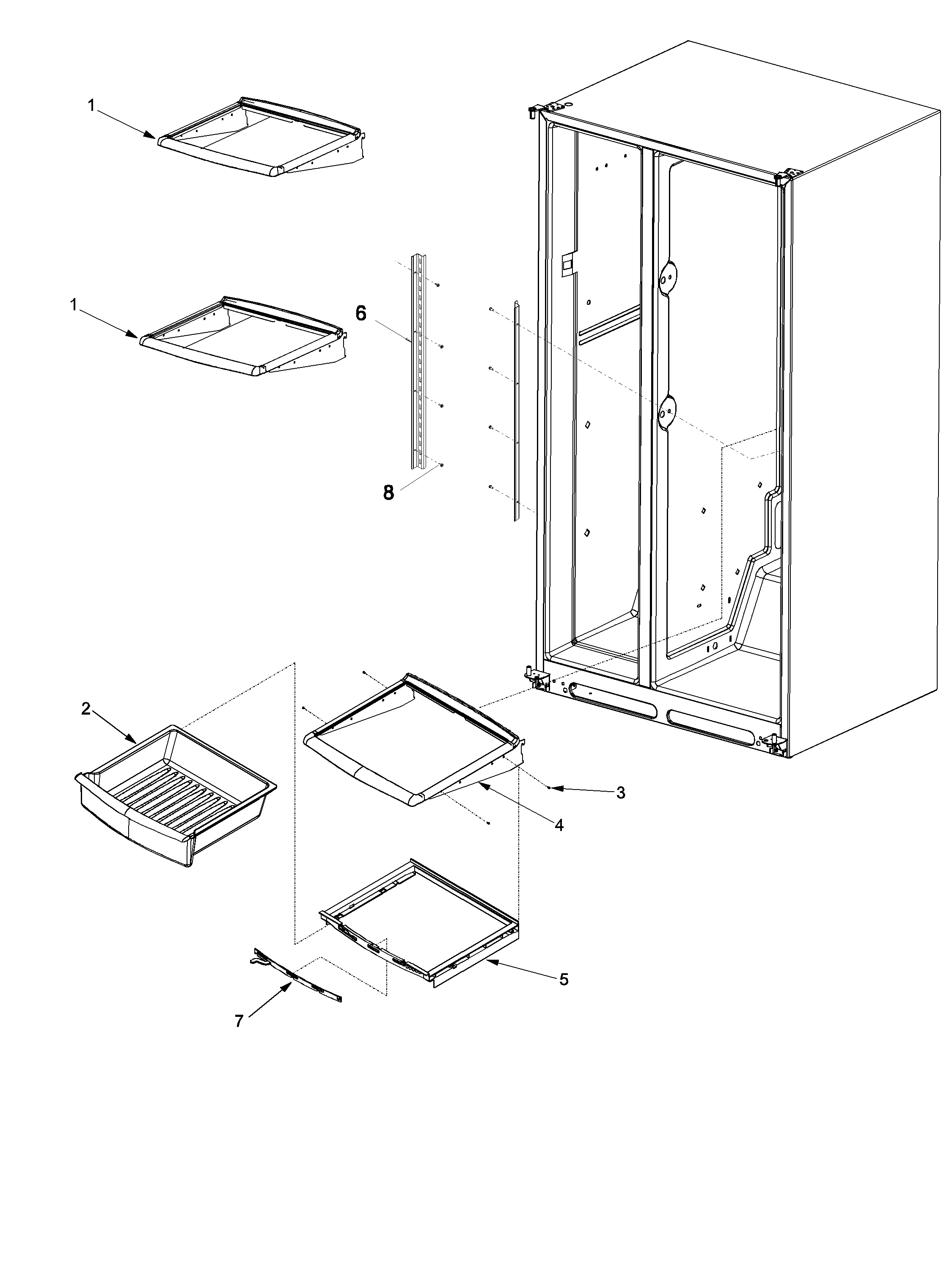 1

1

6

8

2

3

4

5

7