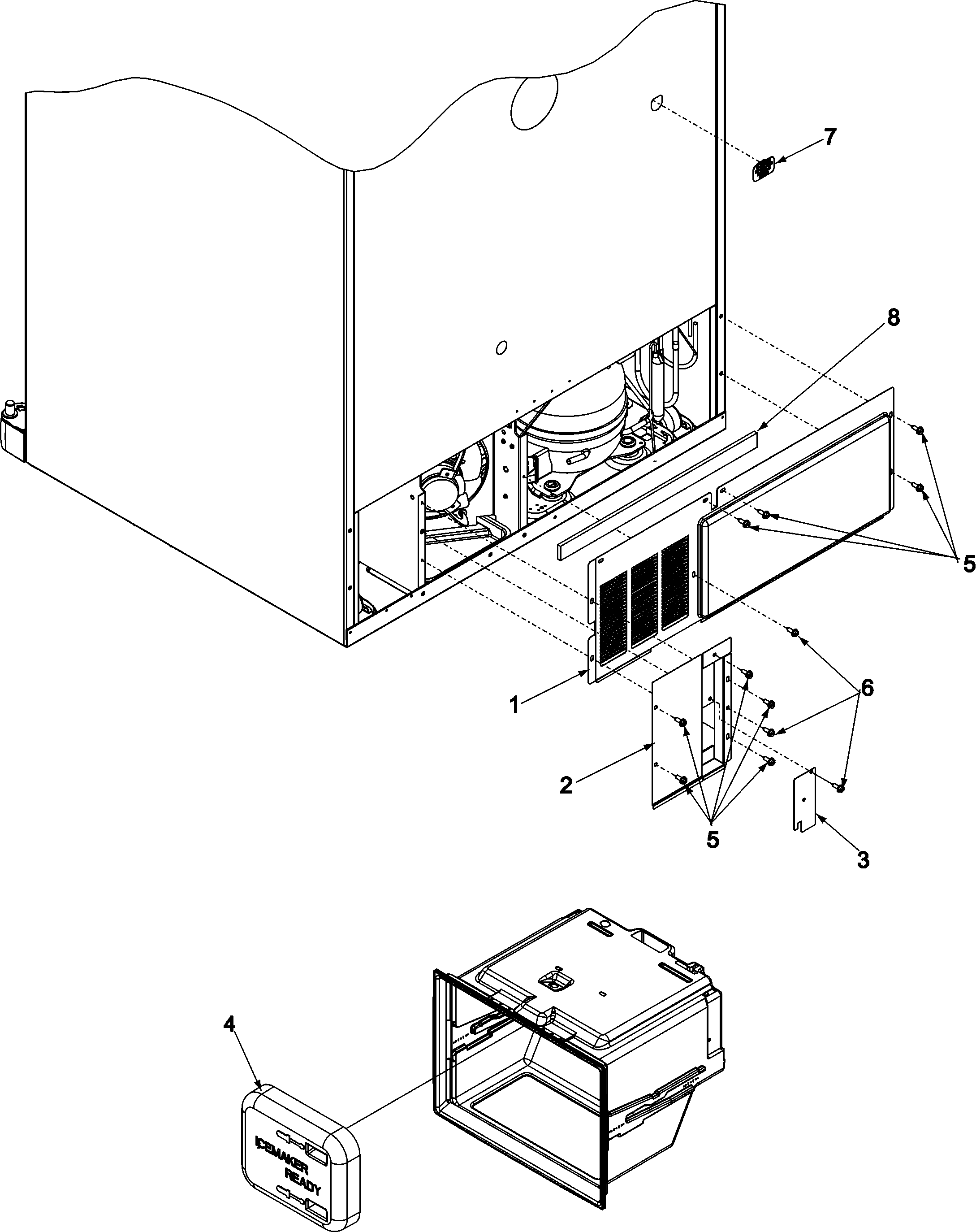 7

8

5

1

6

2

5

3

4

ICEMAKER READY