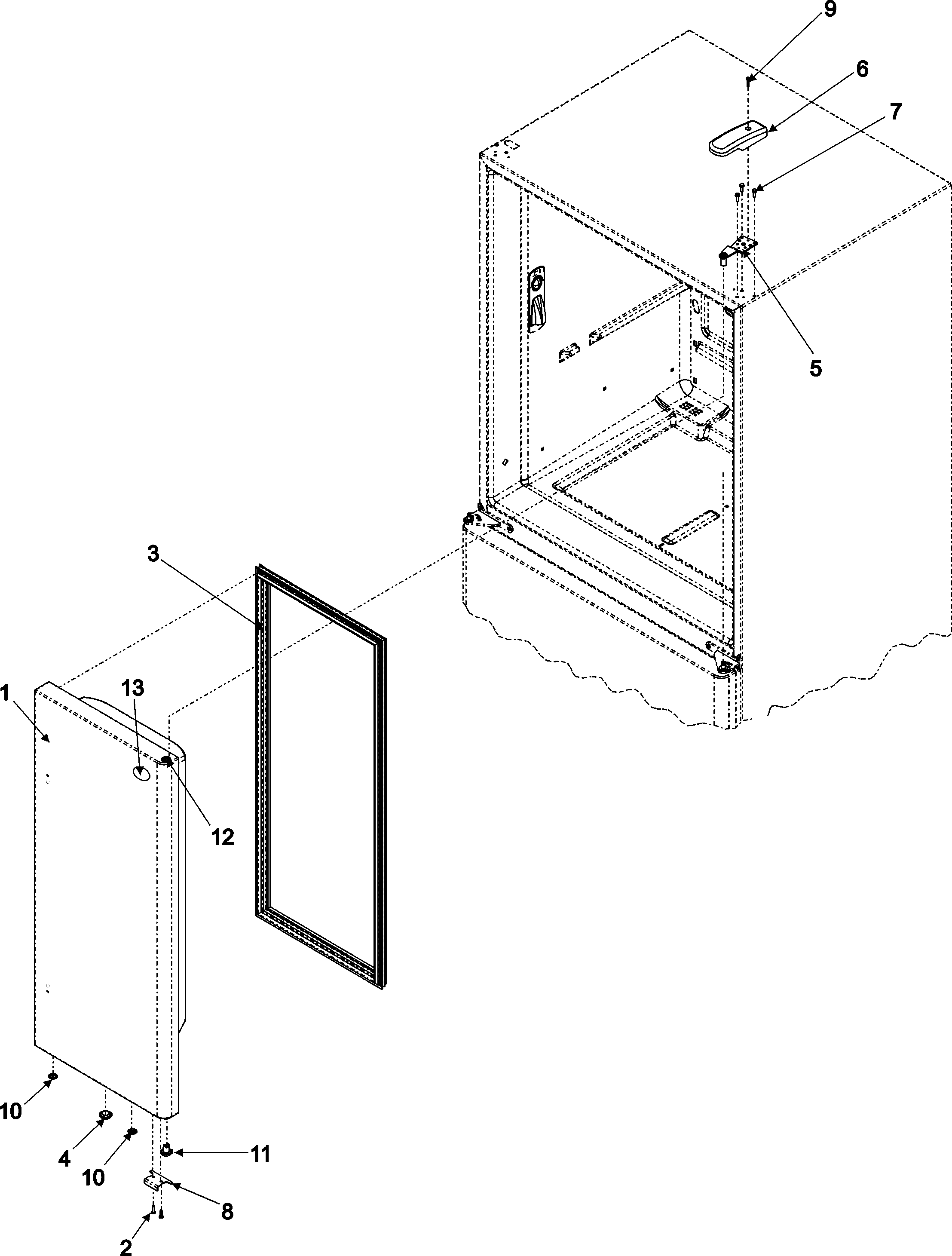 9
6
7
5
3
1
13
12
10
4
10
11
8
2