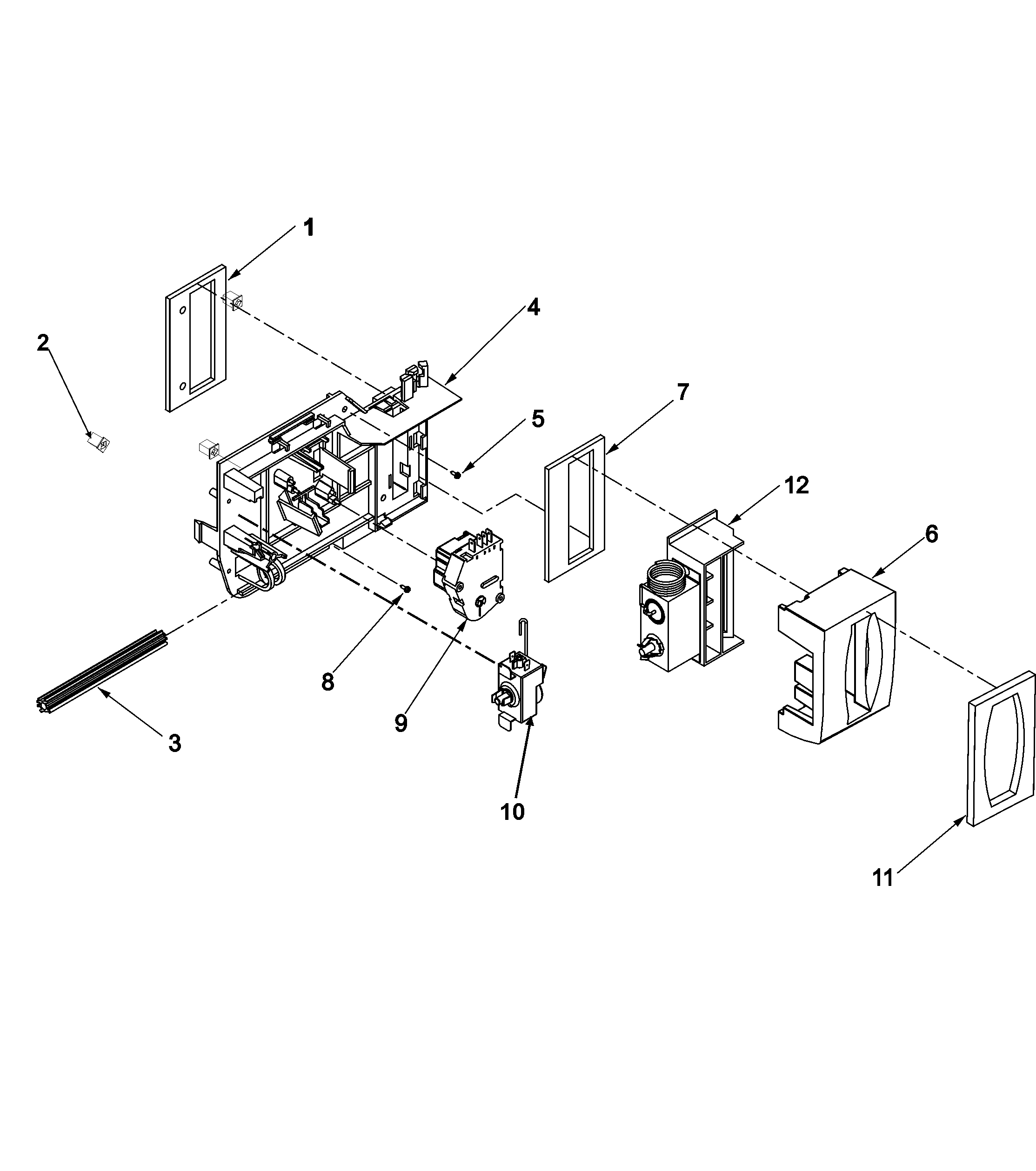 1
2
4
5
7
12
6
8
9
3
10
11