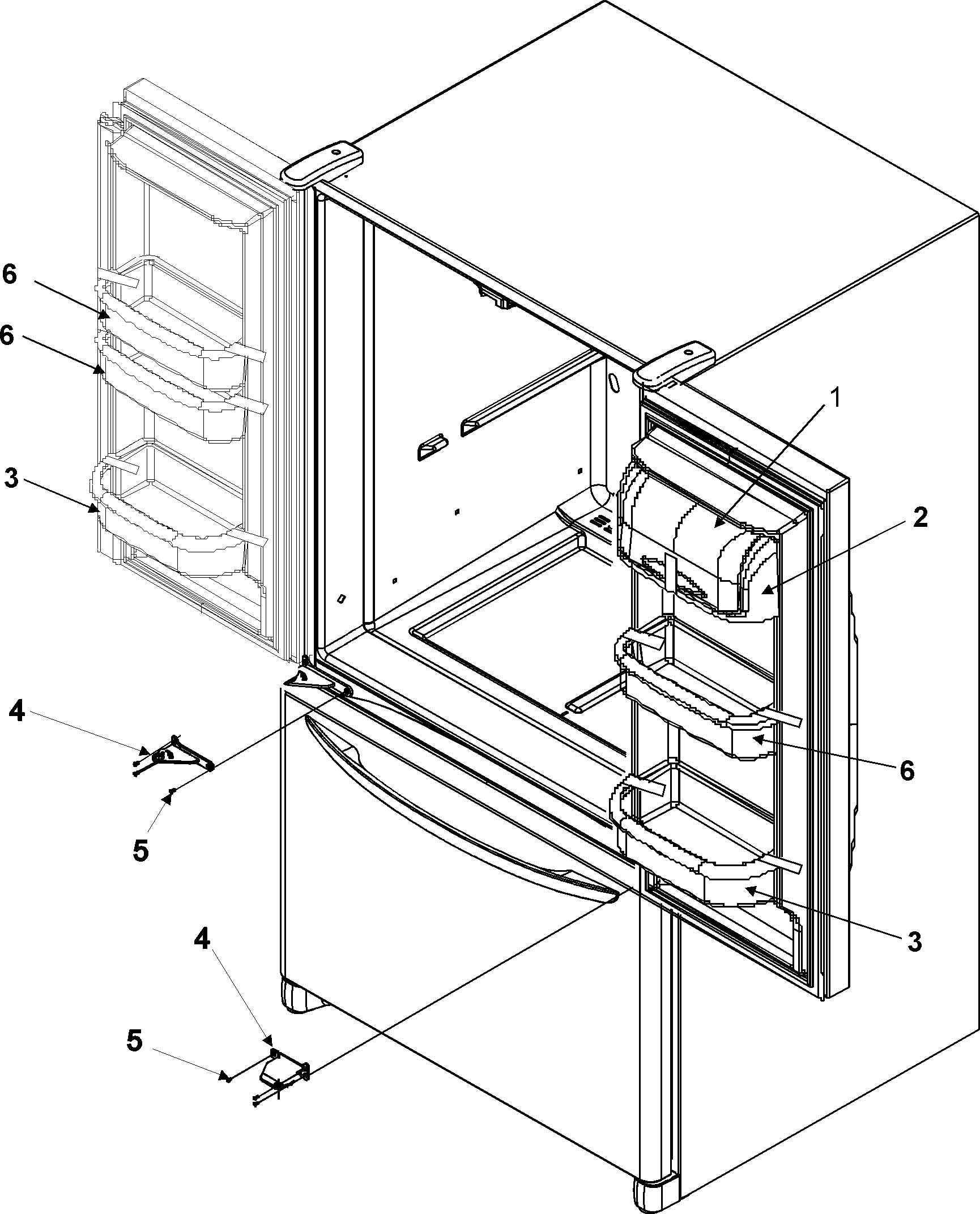 6
6
3
1
2
4
5
6
3
4
5