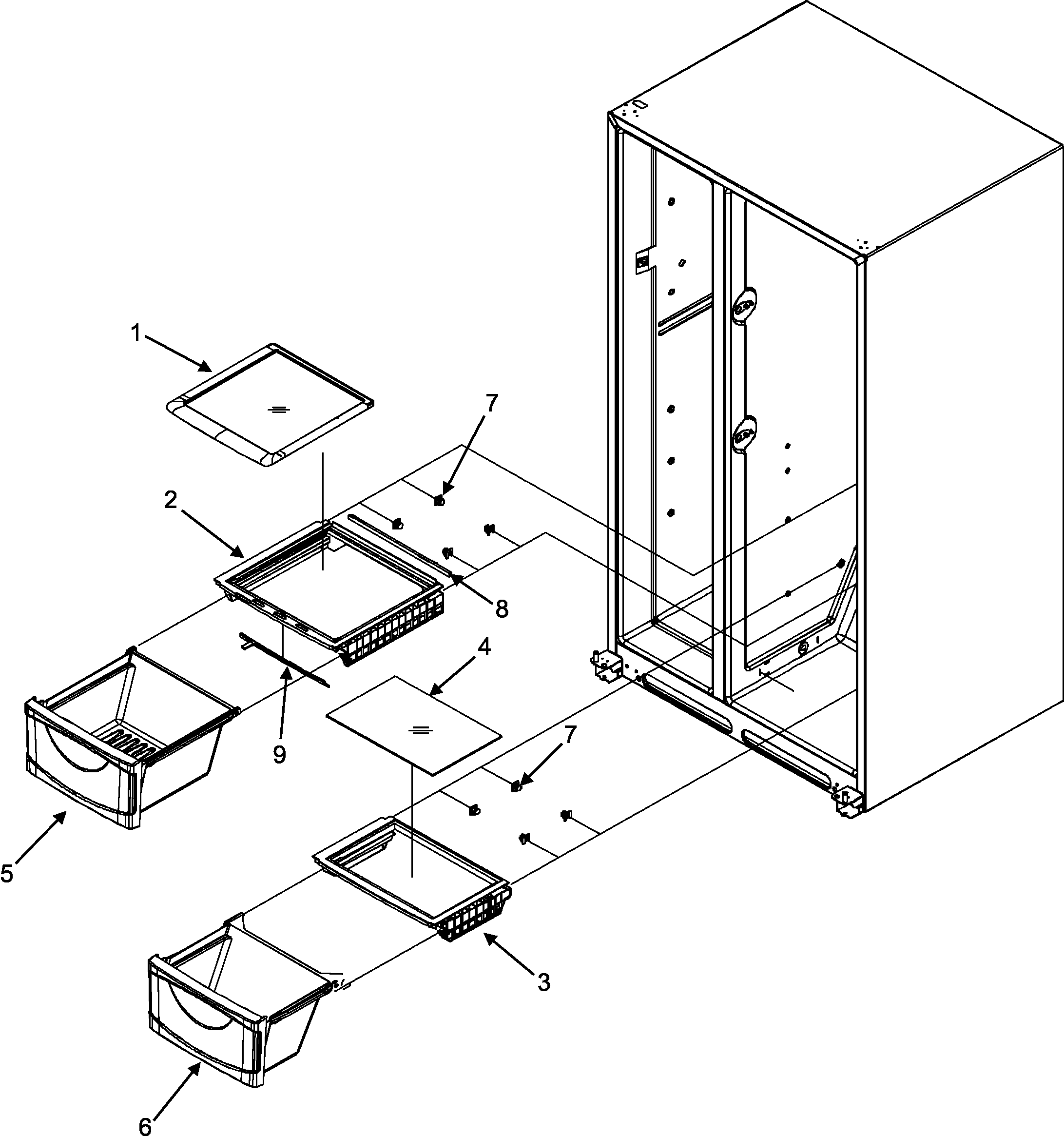 1
7
2
8
4
9
7
5
3
6