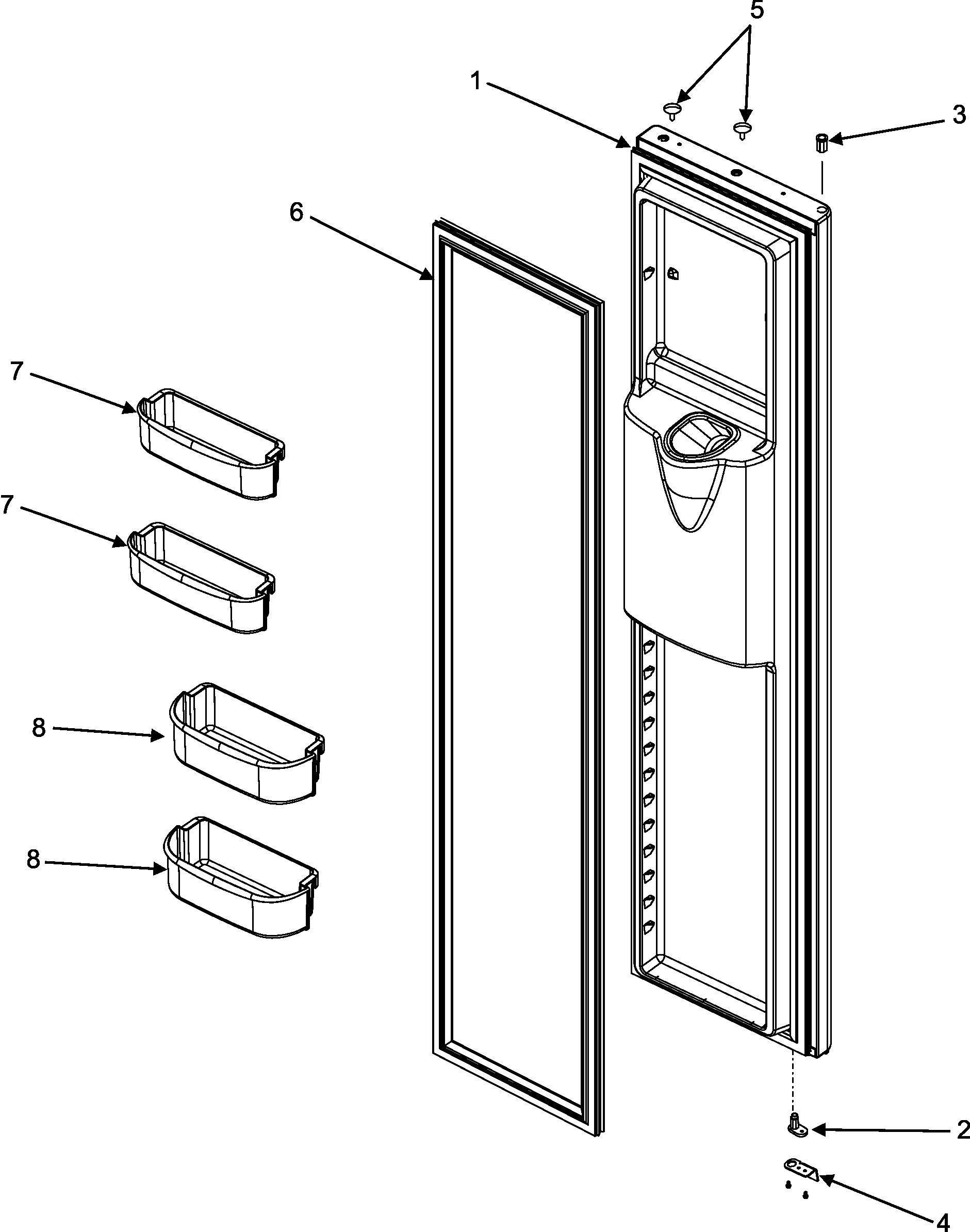 5
1
3
6
7
7
8
8
2
4