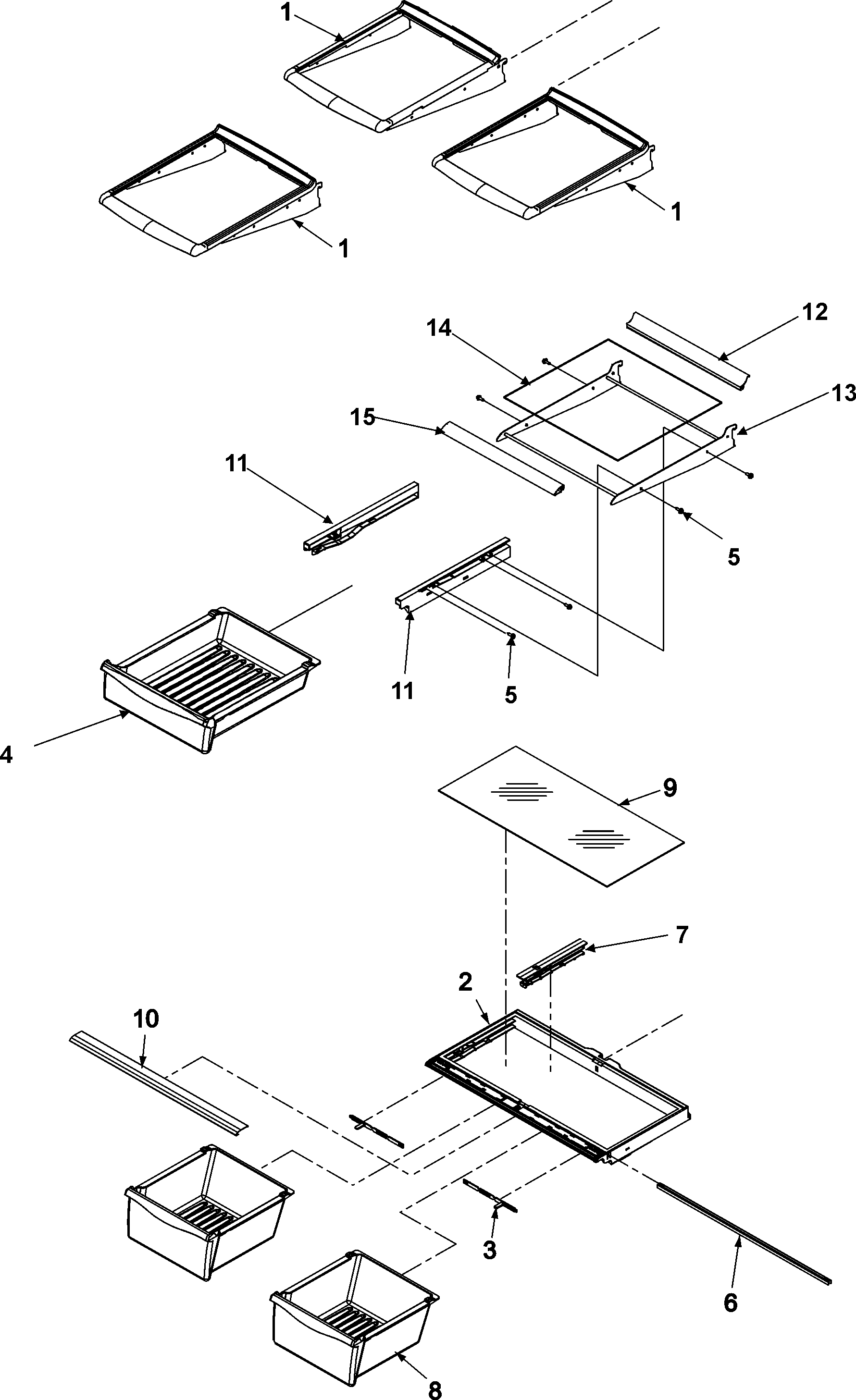 1
1
1
12
14
13
15
11
5
11
5
4
9
7
2
10
3
6
8