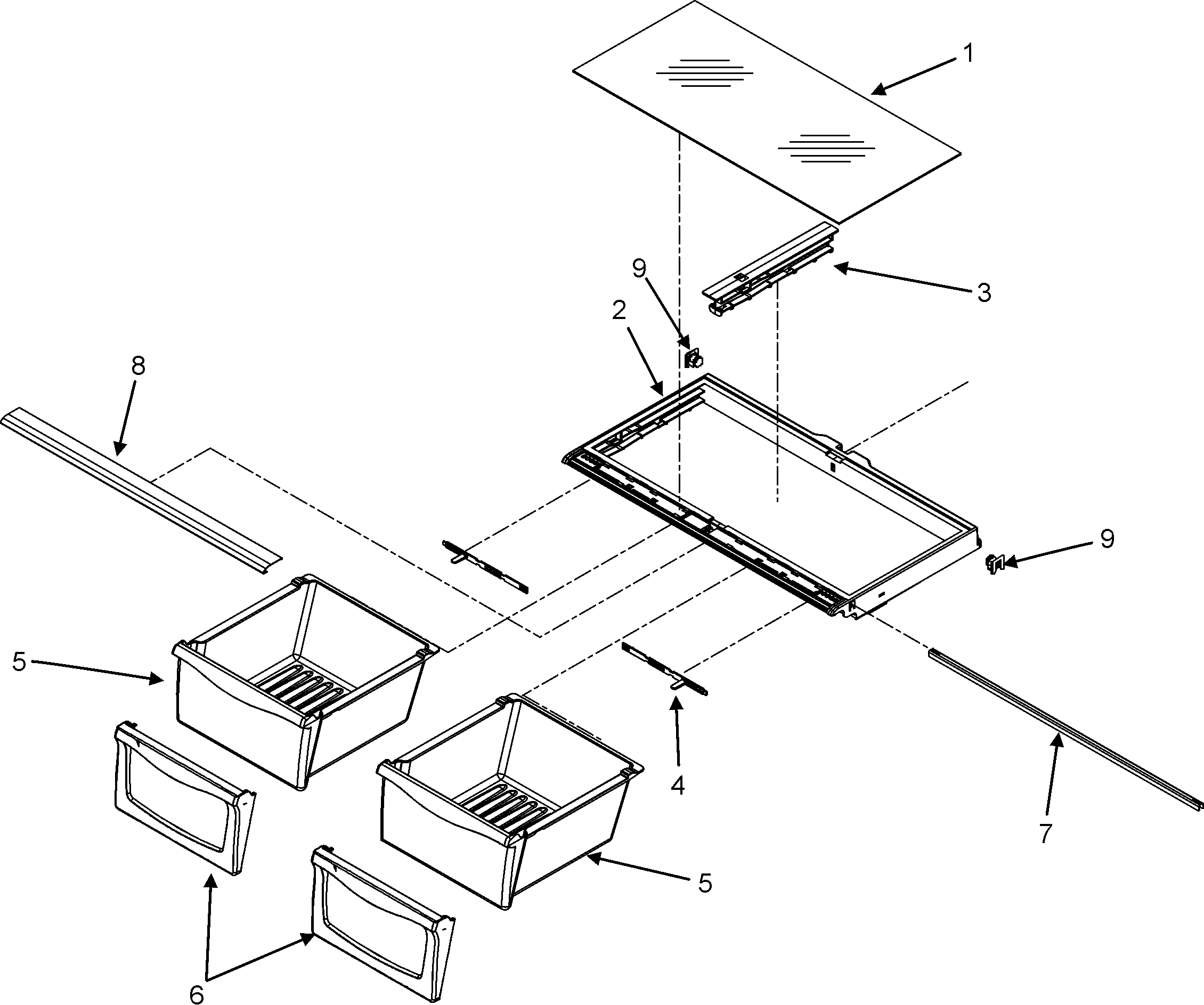 1
9
3
2
8
9
5
4
7
5
6