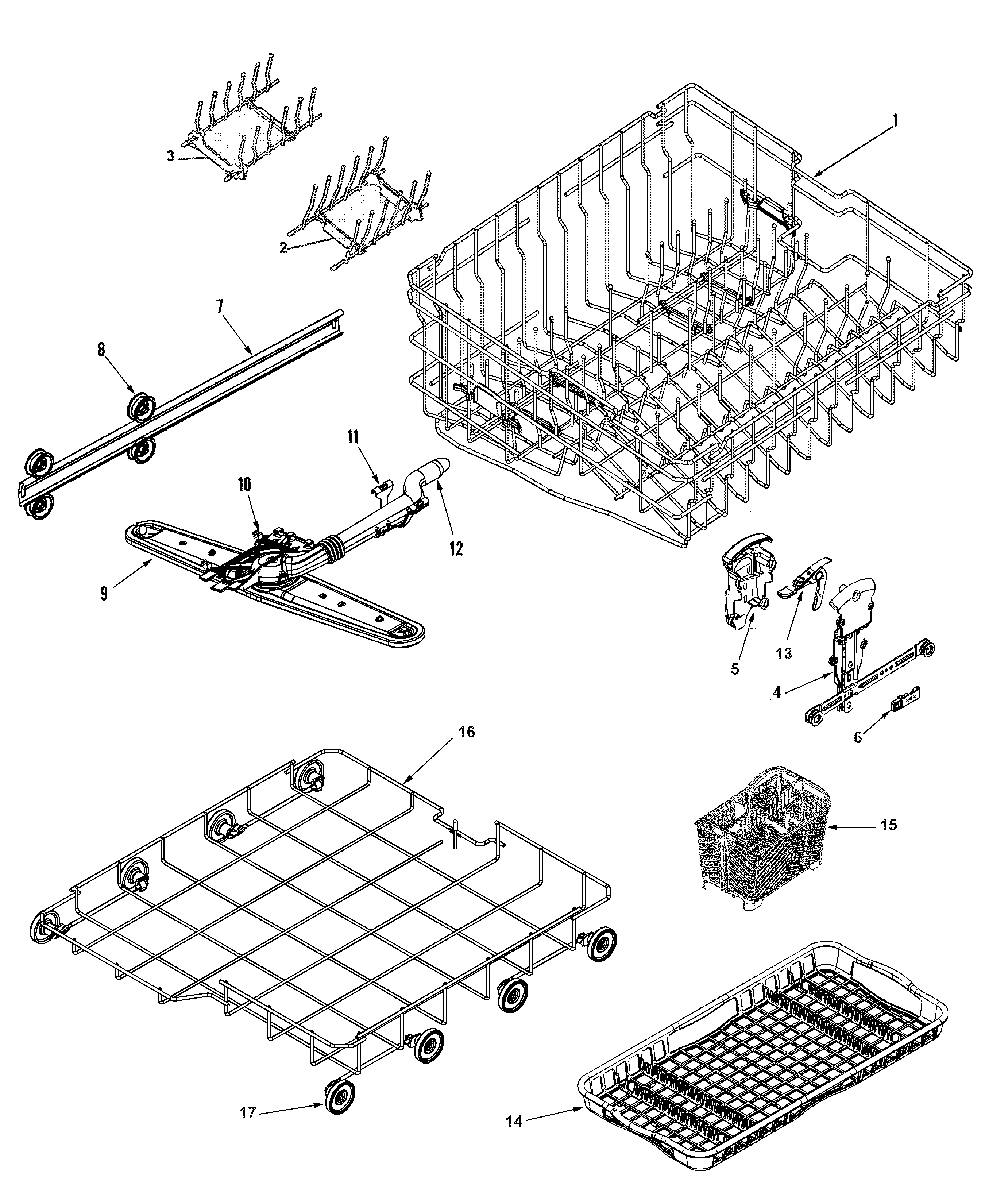 1
3
2
7
8
11
10
12
9
5
13
4
6
16
15
17
14