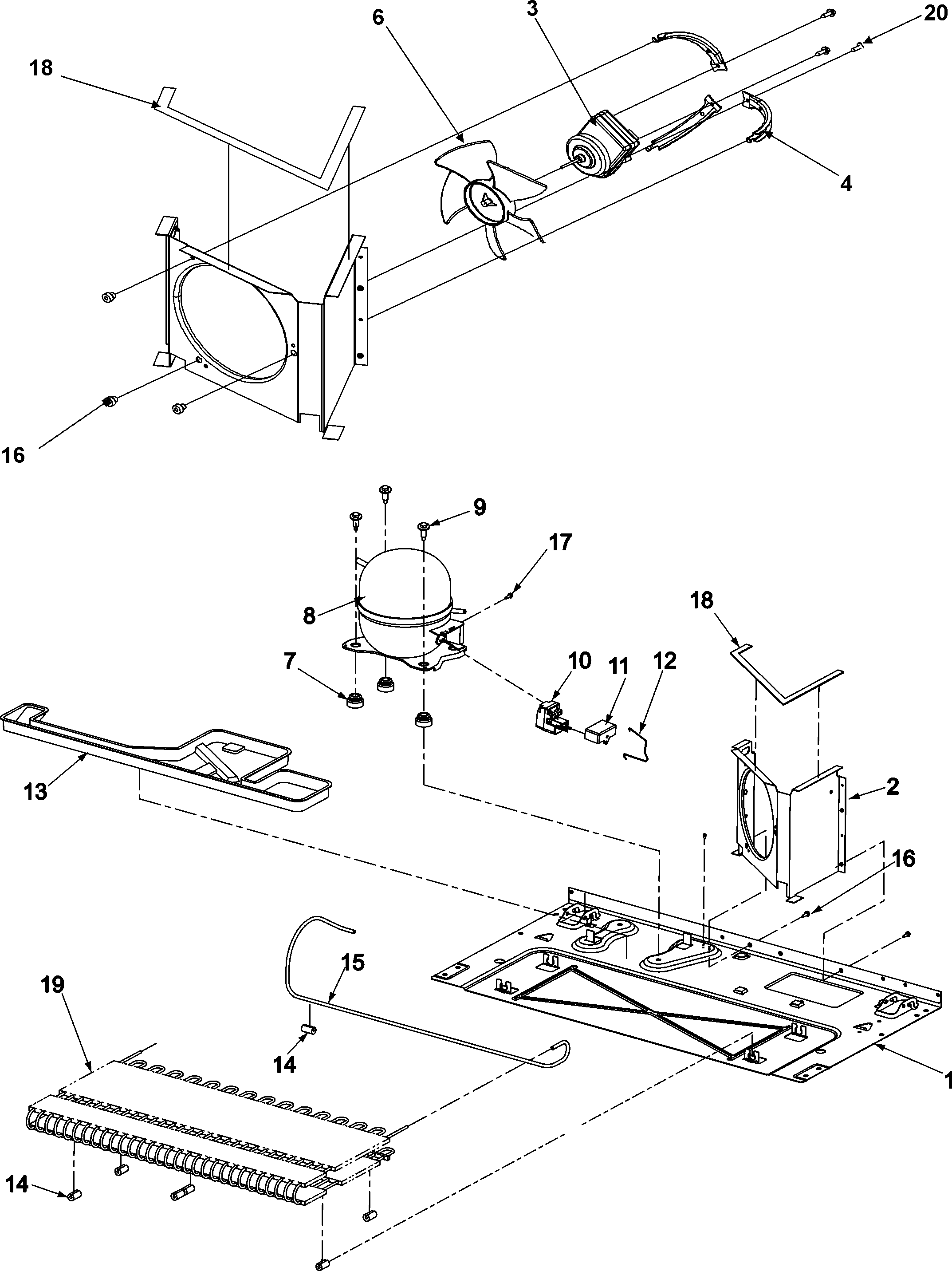 18
6
3
20
4
16
9
17
8
18
7
10
11
12
13
2
16
15
19
14
1
14