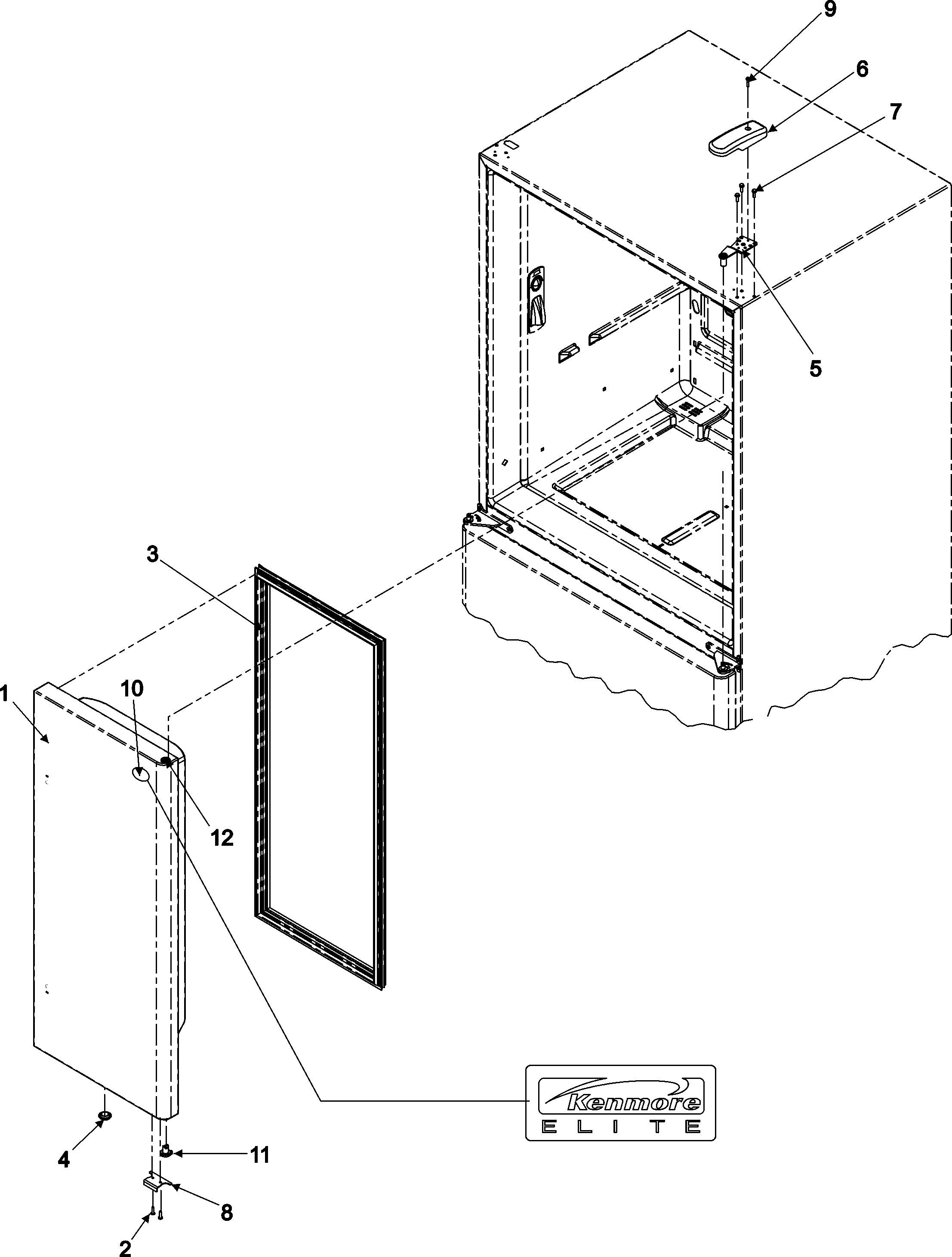 9
6
7
5
3
1
10
12
Kenmore
ELITE
4
11
8
2