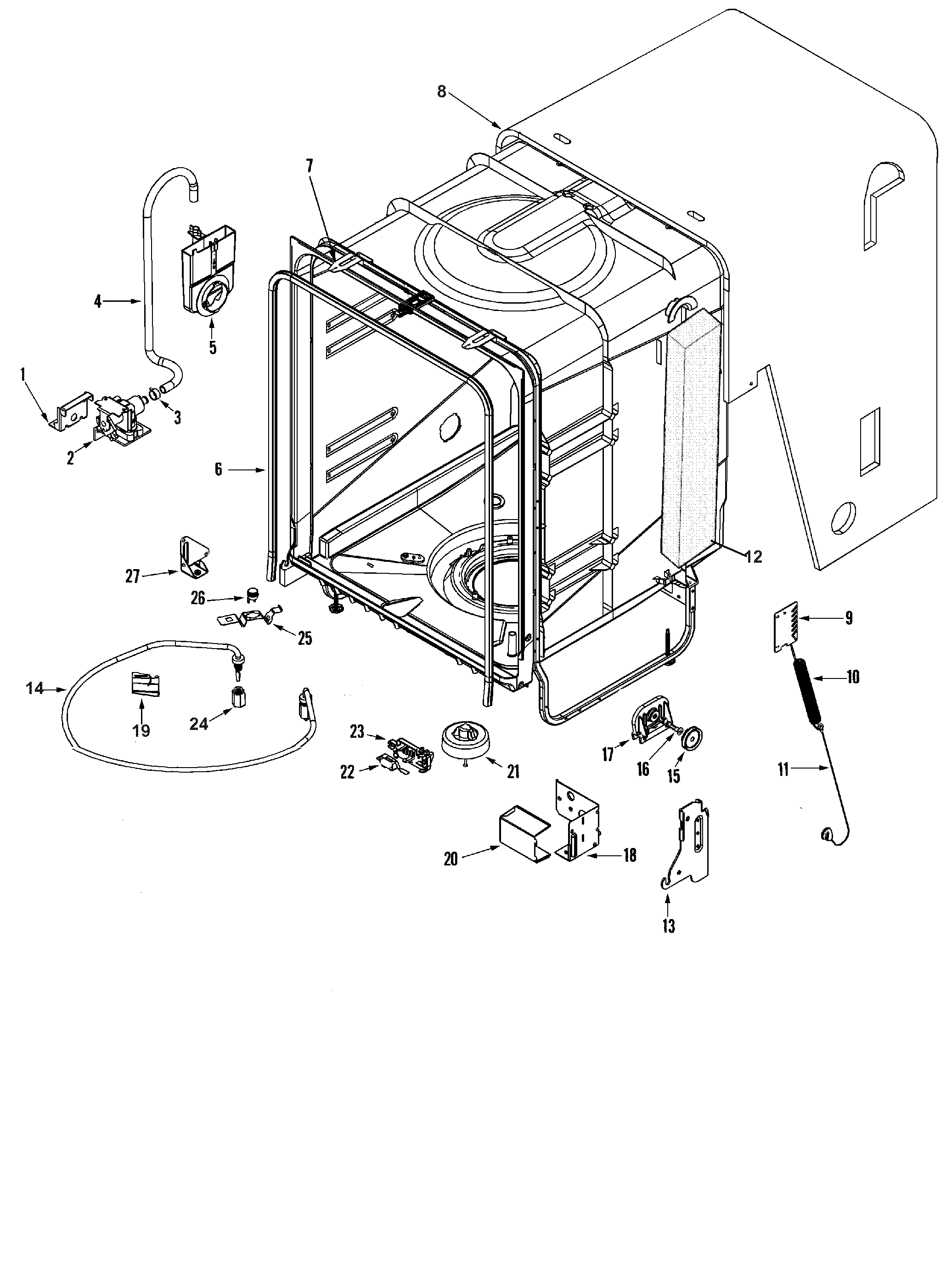 8
7
4
5
1
3
2
6
12
27
26
25
9
10
14
19
24
23
22
21
17
16
15
11
20
18
13