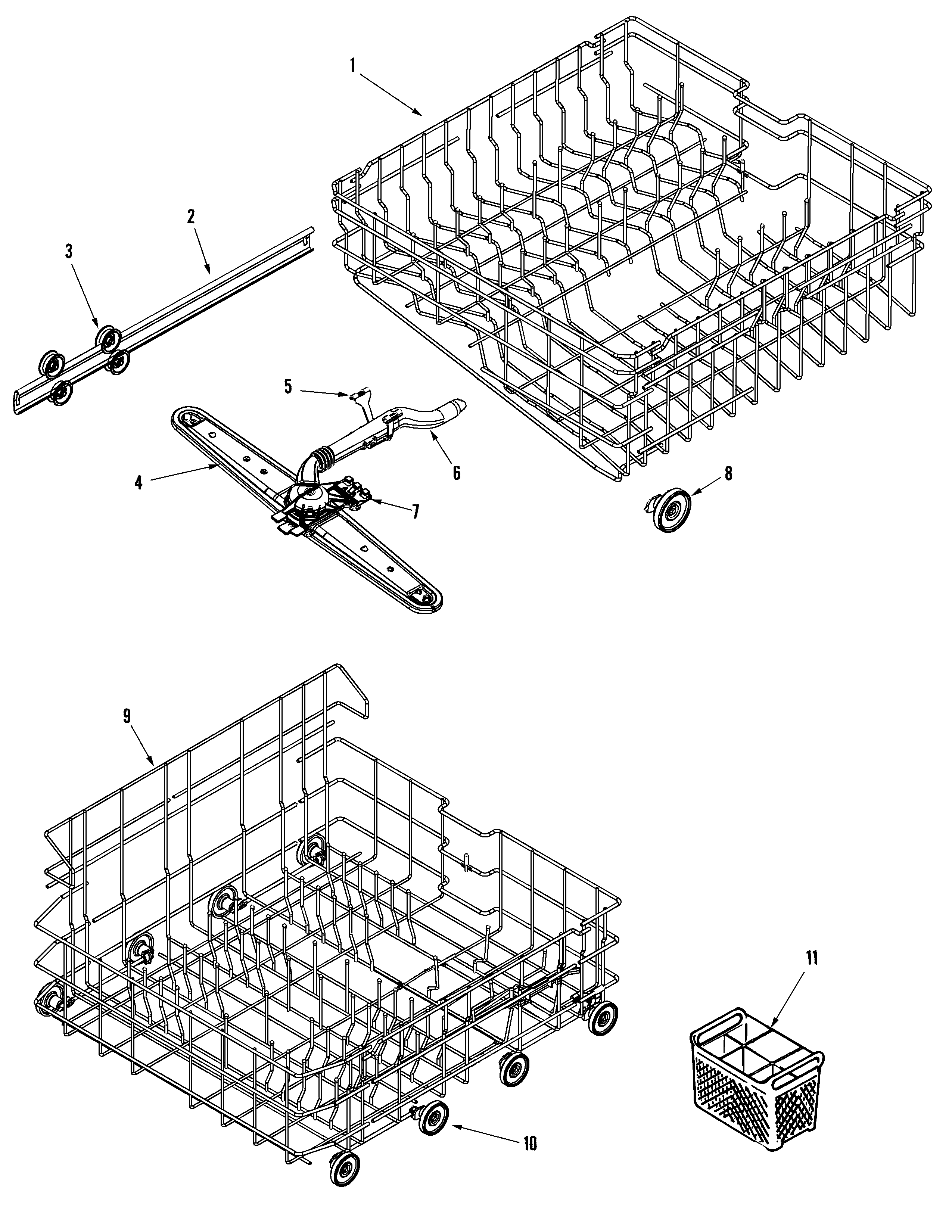 1
2
3
5
6
4
7
8
9
11
10