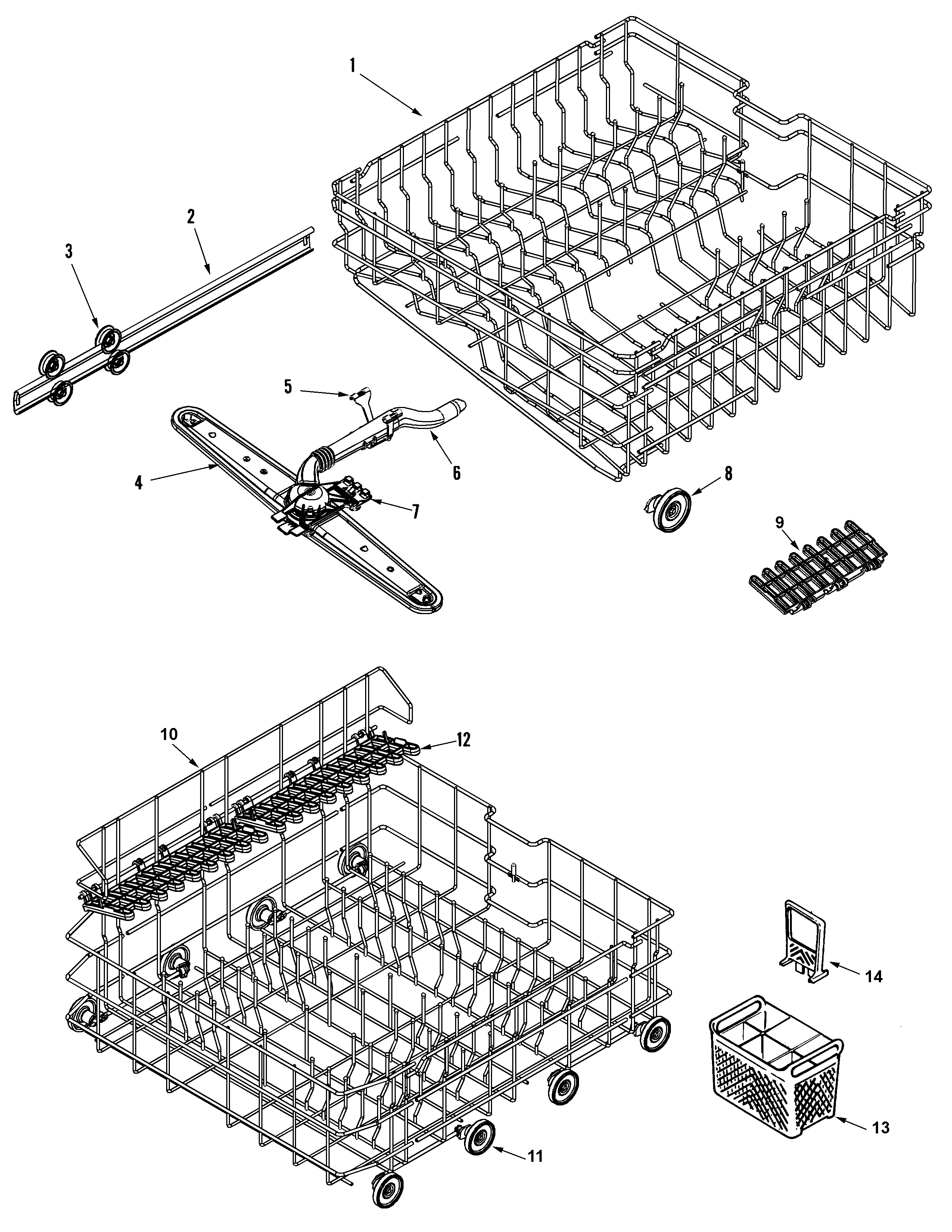 1
2
3
5
6
4
7
8
9
10
12
14
13
11