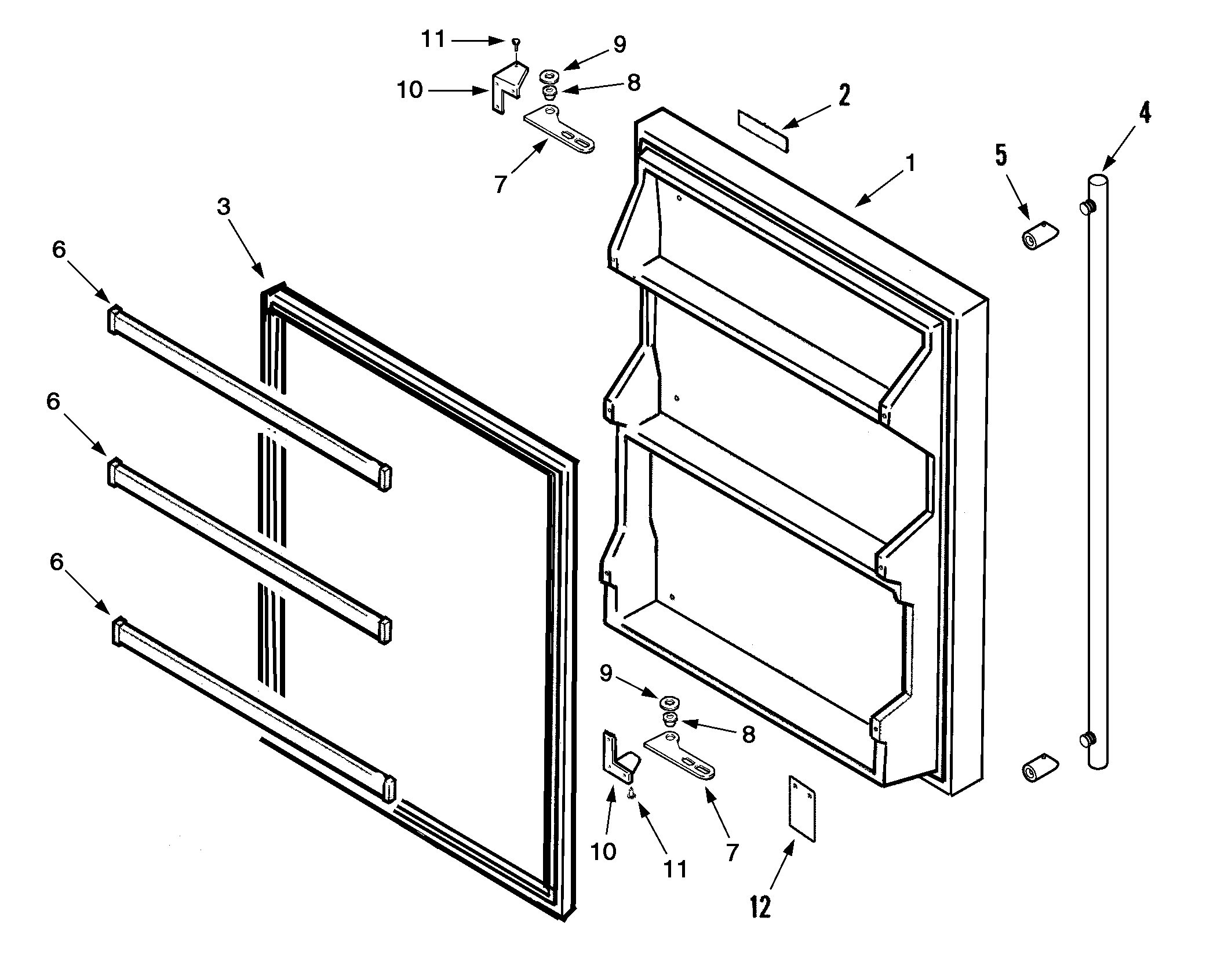 11
9
10
8
2
4
7
1
5
3
6
6
6
9
8
10
11
7
12