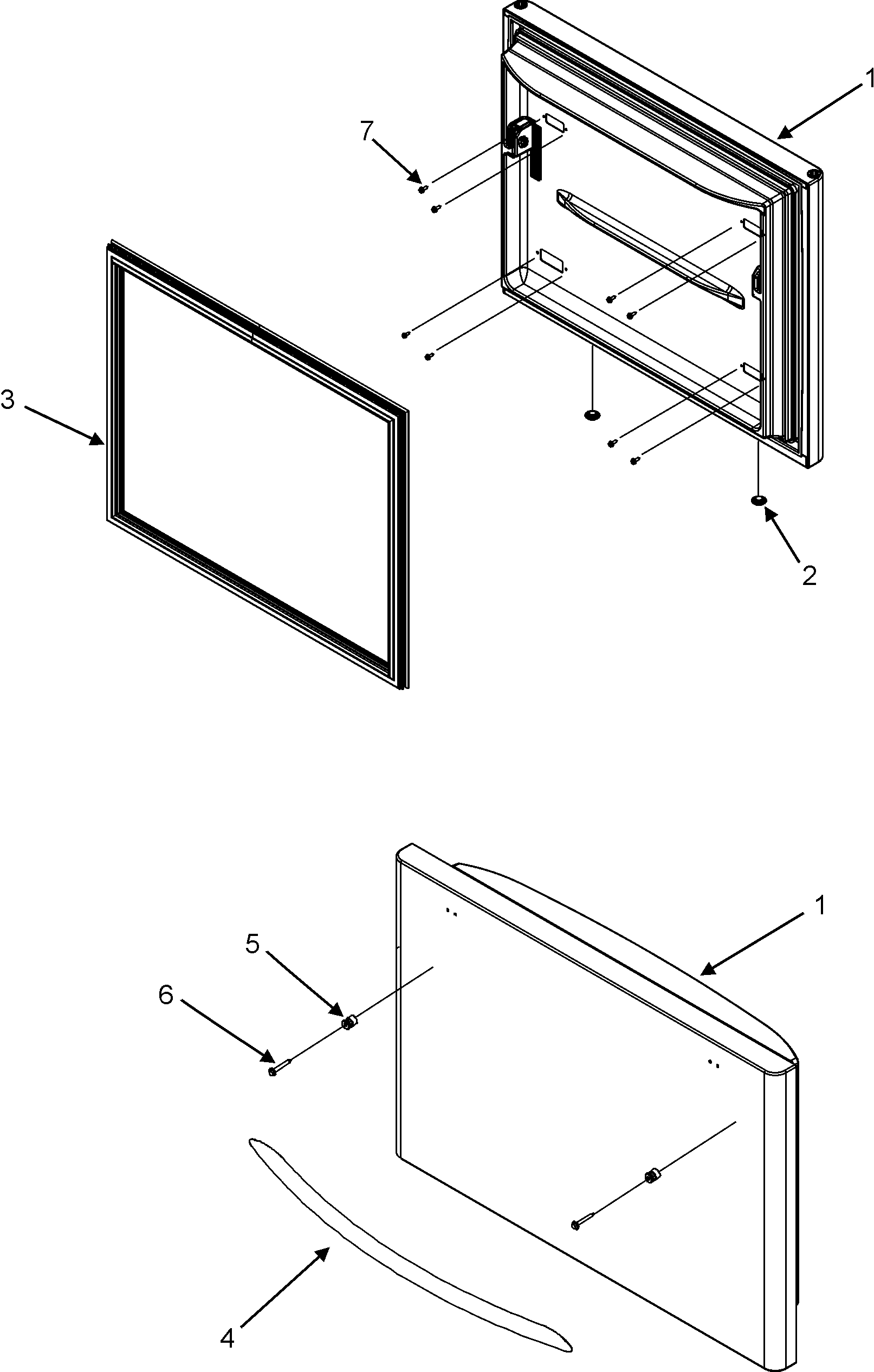 1
7
3
2
1
5
6
4