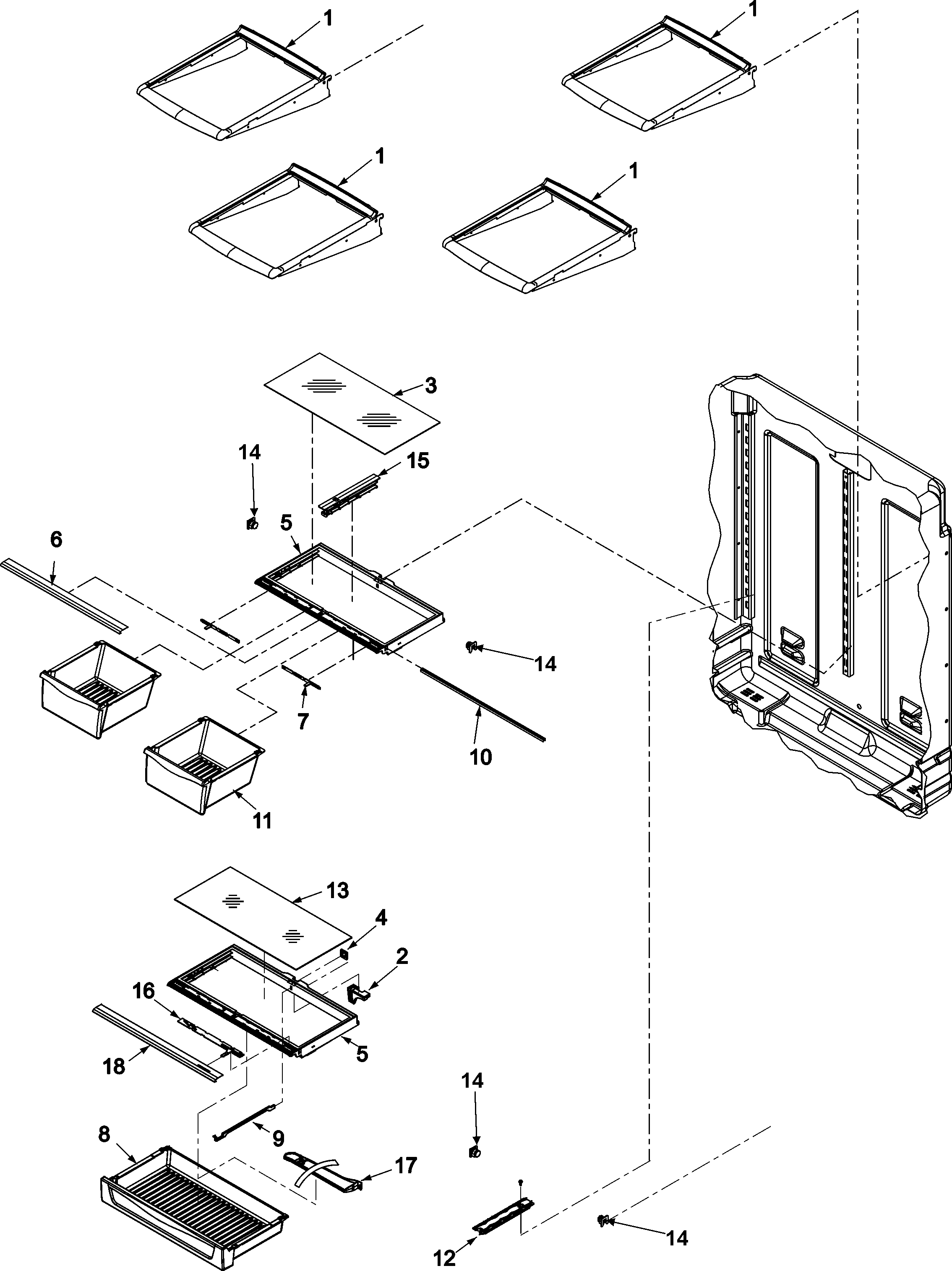 1
1
1
1
3
14
15
5
6
14
7
10
11
13
4
2
16
5
18
14
9
8
17
12
14