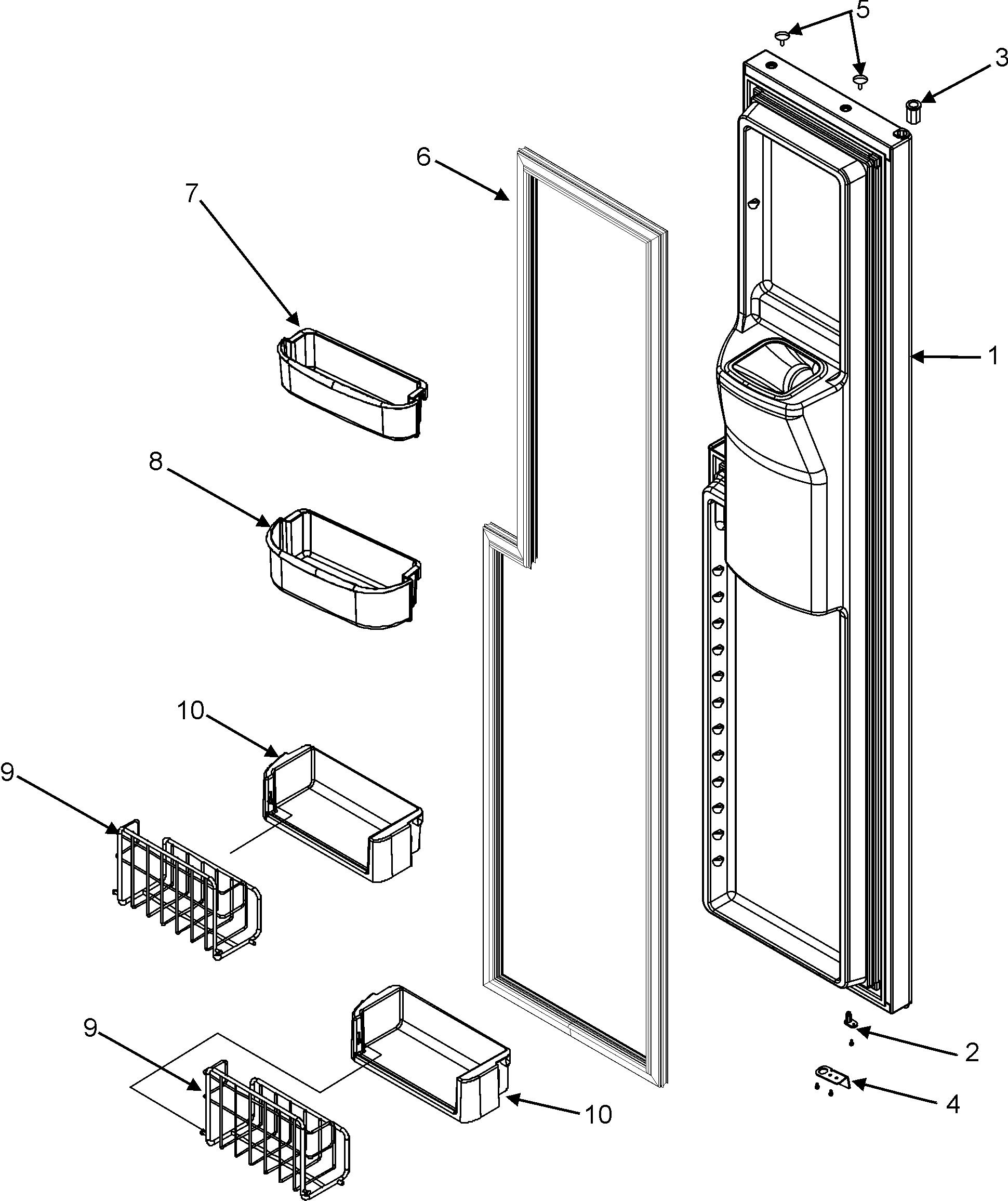 5
3
6
7
1
8
10
9
9
2
4
10