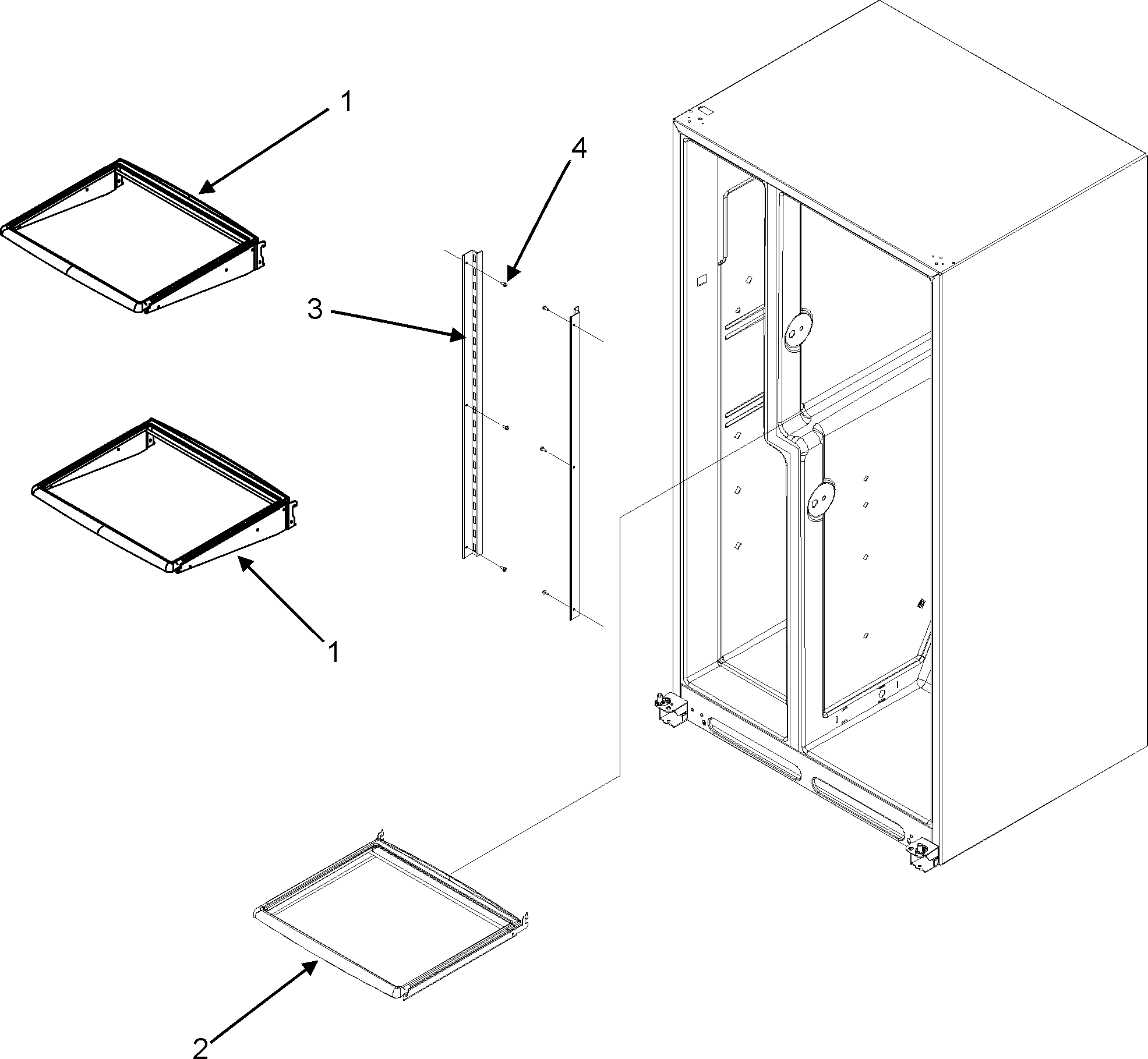 1
4
3
1
2