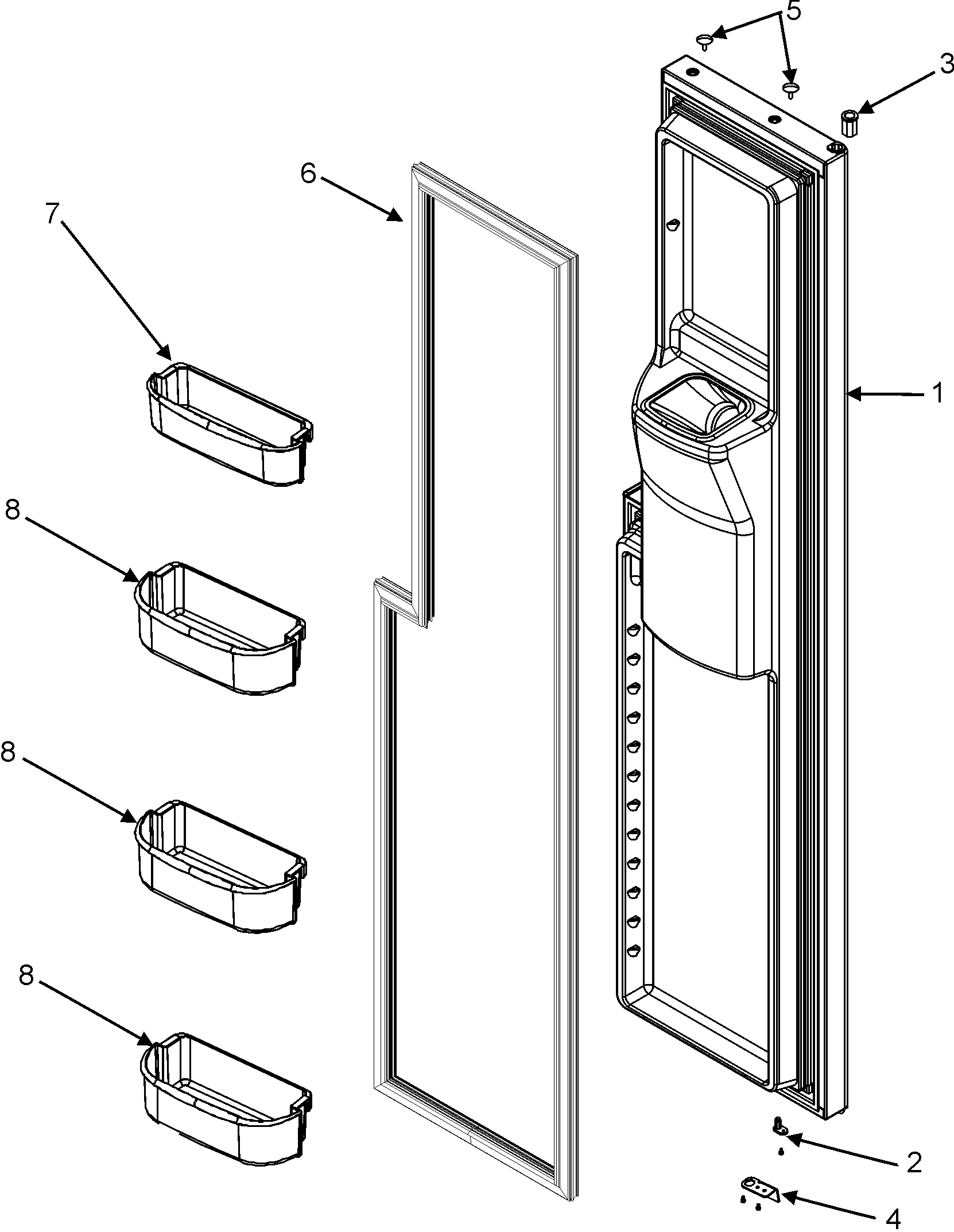 5
3
6
7
1
8
8
8
2
4