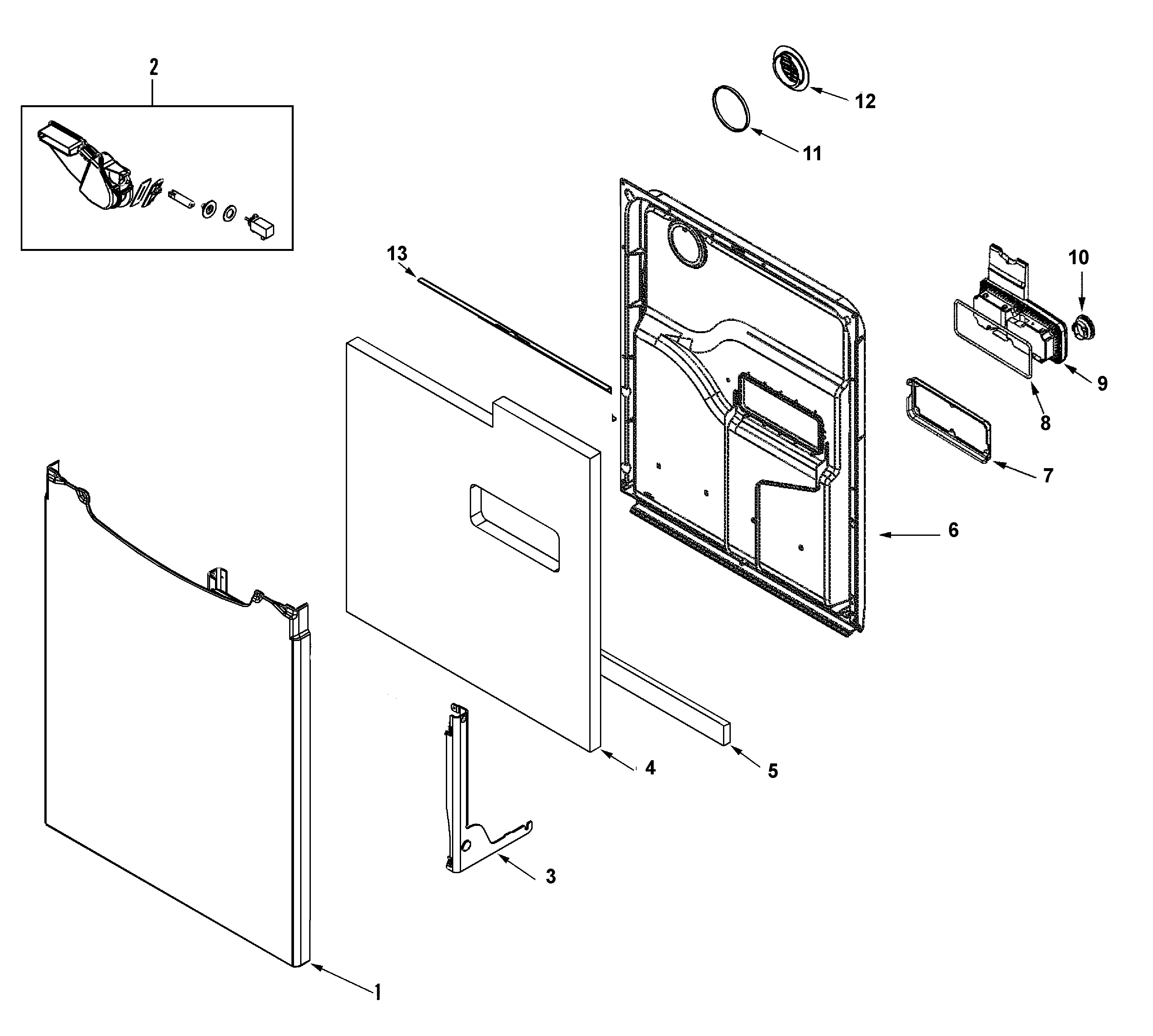 2
12
11
13
10
9
8
7
6
4
5
3
1