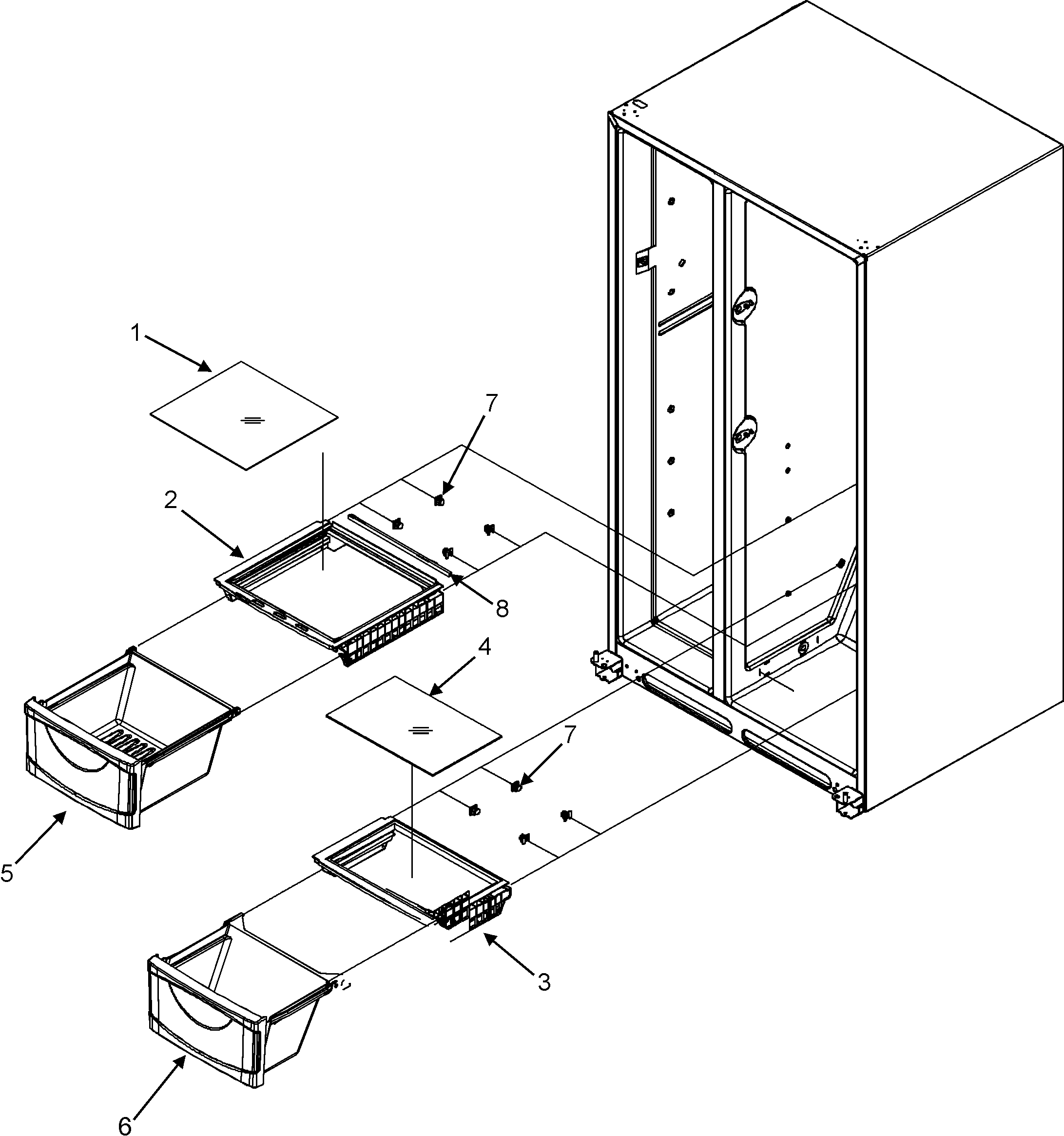 1
7
2
8
4
7
5
3
6