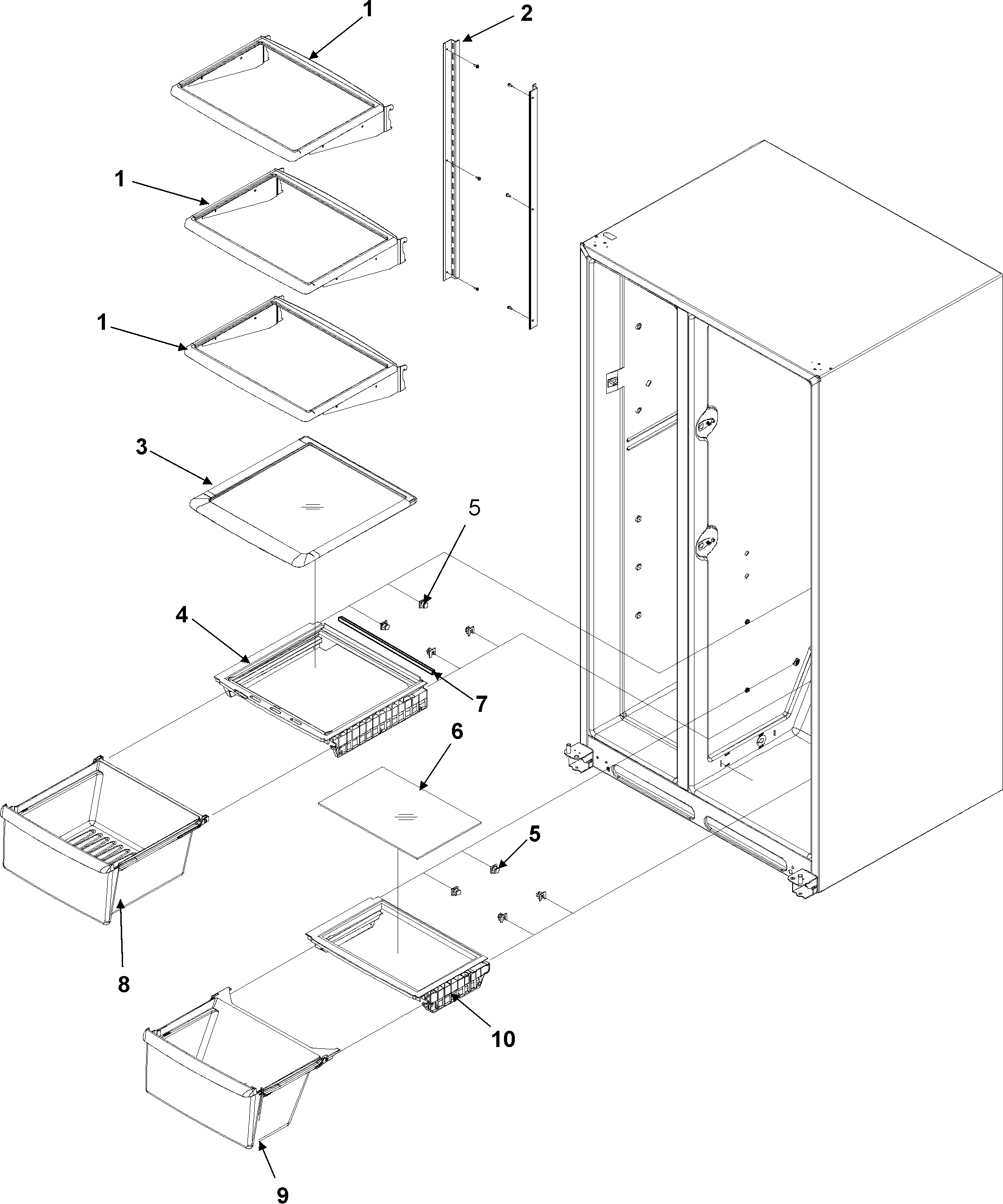 1
2
1
1
3
5
4
7
6
5
8
10
9